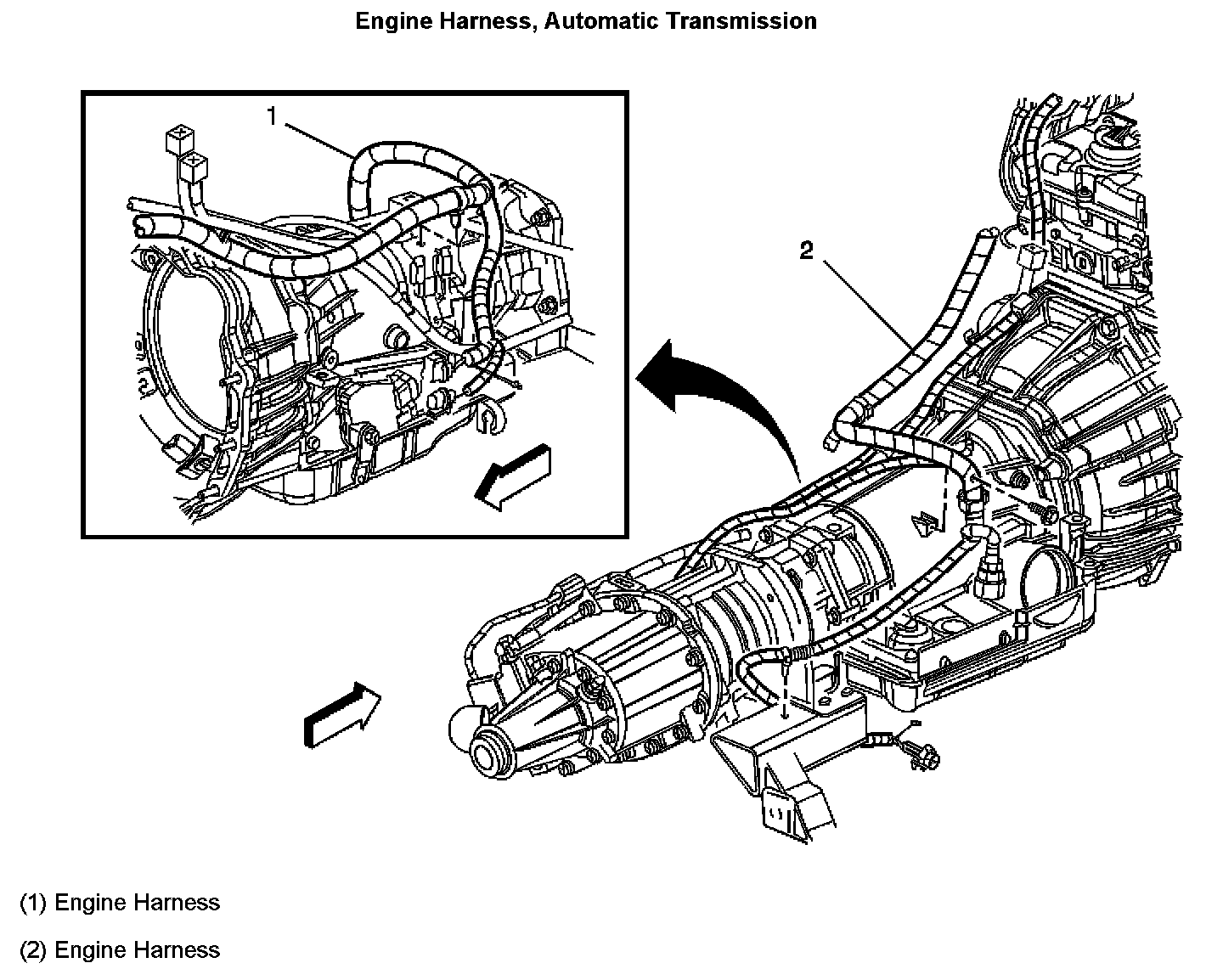 Engine Harness, Automatic Transmission

1

2

(1) Engine Harness

(2) Engine Harness