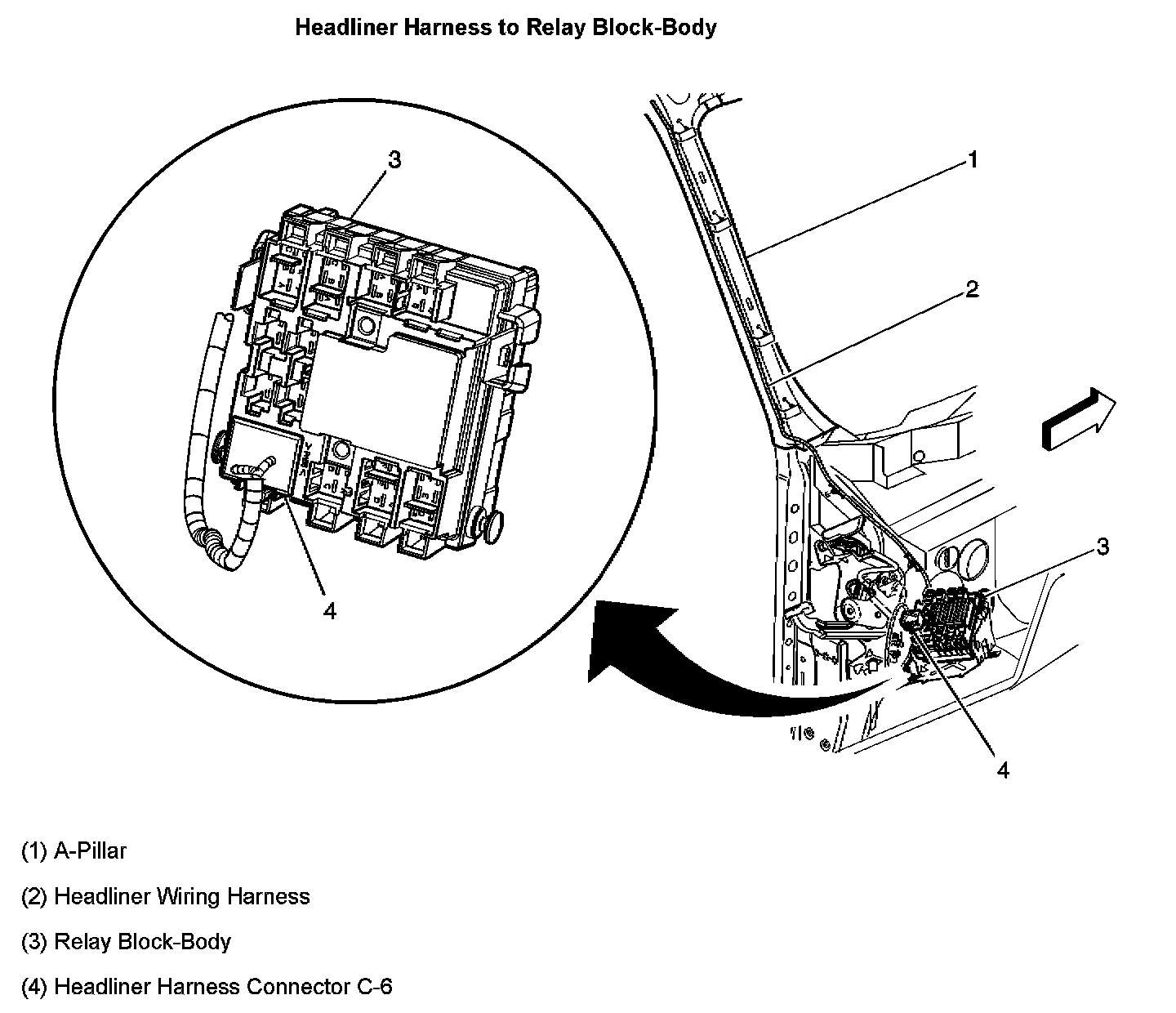 Headliner Harness to Relay Block-Body

3

4

1

2

3

4

(1) A-Pillar

(2) Headliner Wiring Harness

(3) Relay Block-Body

(4) Headliner Harness Connector C-6