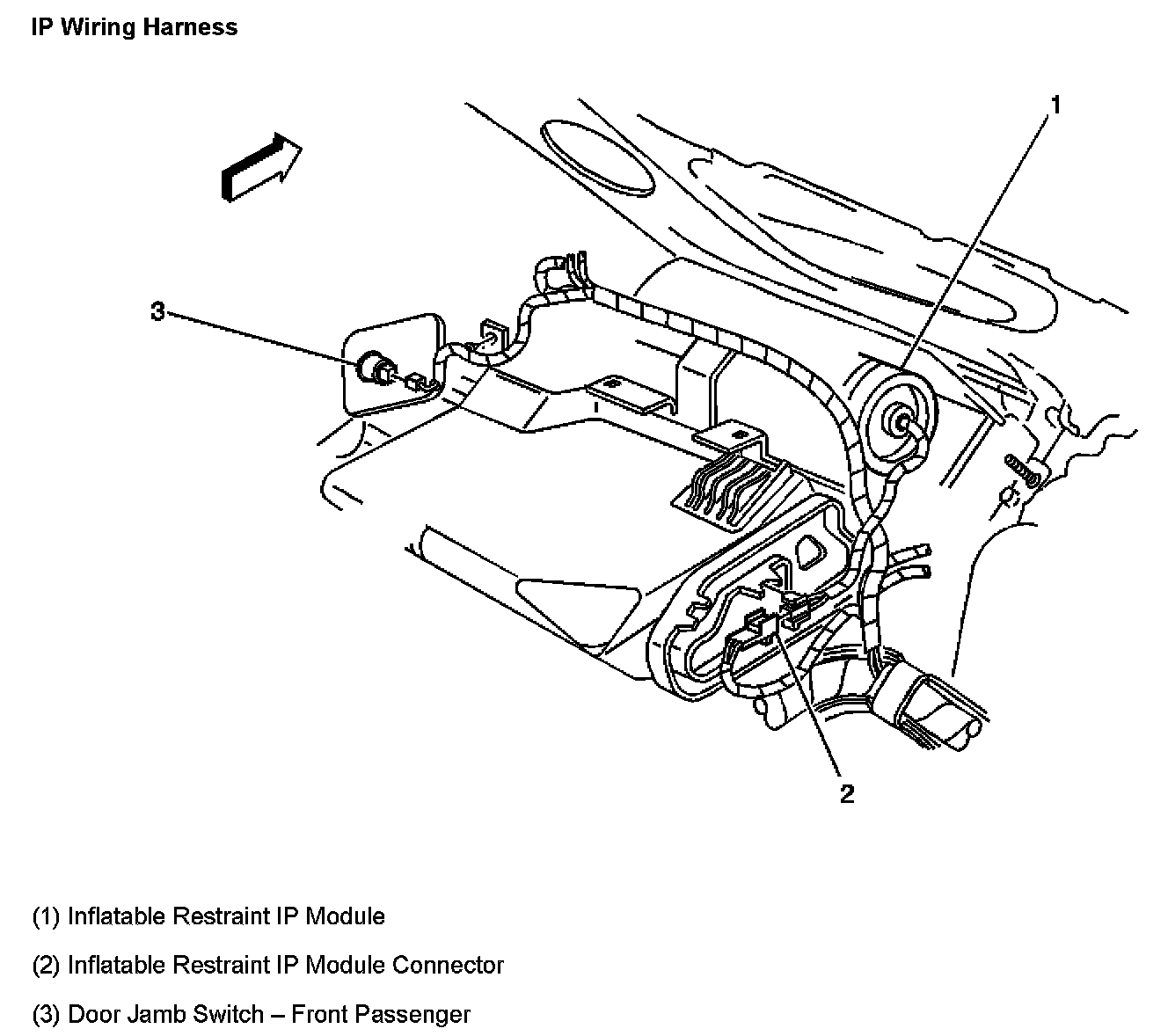 IP Wiring Harness

1

3

2

(1) Inflatable Restraint IP Module

(2) Inflatable Restraint IP Module Connector

(3) Door Jamb Switch – Front Passenger