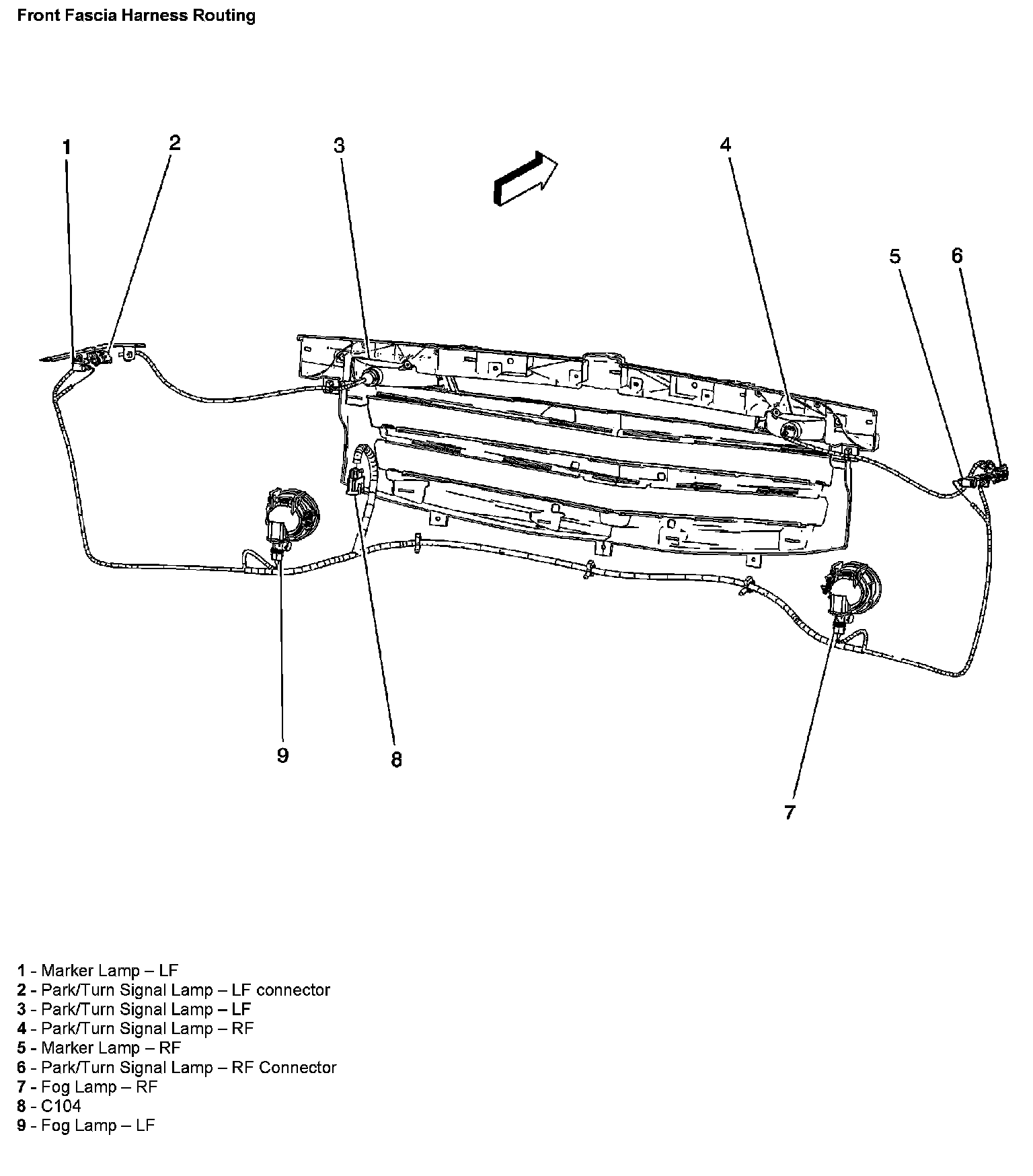 Front Fascia Harness Routing

1
2
3
4
5
6
9
8
7

1 - Marker Lamp – LF
2 - Park/Turn Signal Lamp – LF connector
3 - Park/Turn Signal Lamp – LF
4 - Park/Turn Signal Lamp – RF
5 - Marker Lamp – RF
6 - Park/Turn Signal Lamp – RF Connector
7 - Fog Lamp – RF
8 - C104
9 - Fog Lamp – LF