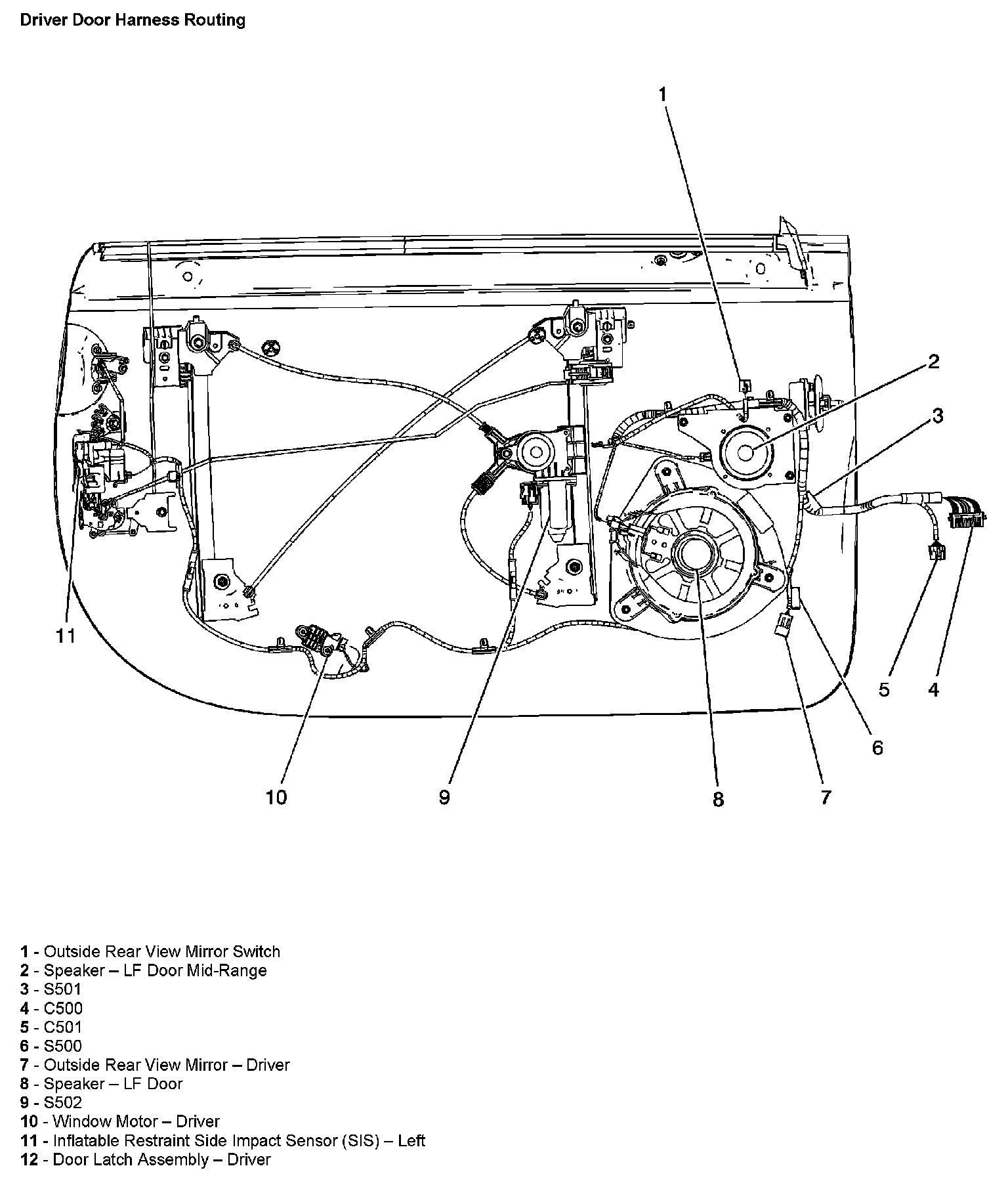 Driver Door Harness Routing

1
2
3
11
5
4
6
10
9
8
7

1 - Outside Rear View Mirror Switch
2 - Speaker – LF Door Mid-Range
3 - S501
4 - C500
5 - C501
6 - S500
7 - Outside Rear View Mirror – Driver
8 - Speaker – LF Door
9 - S502
10 - Window Motor – Driver
11 - Inflatable Restraint Side Impact Sensor (SIS) – Left
12 - Door Latch Assembly – Driver