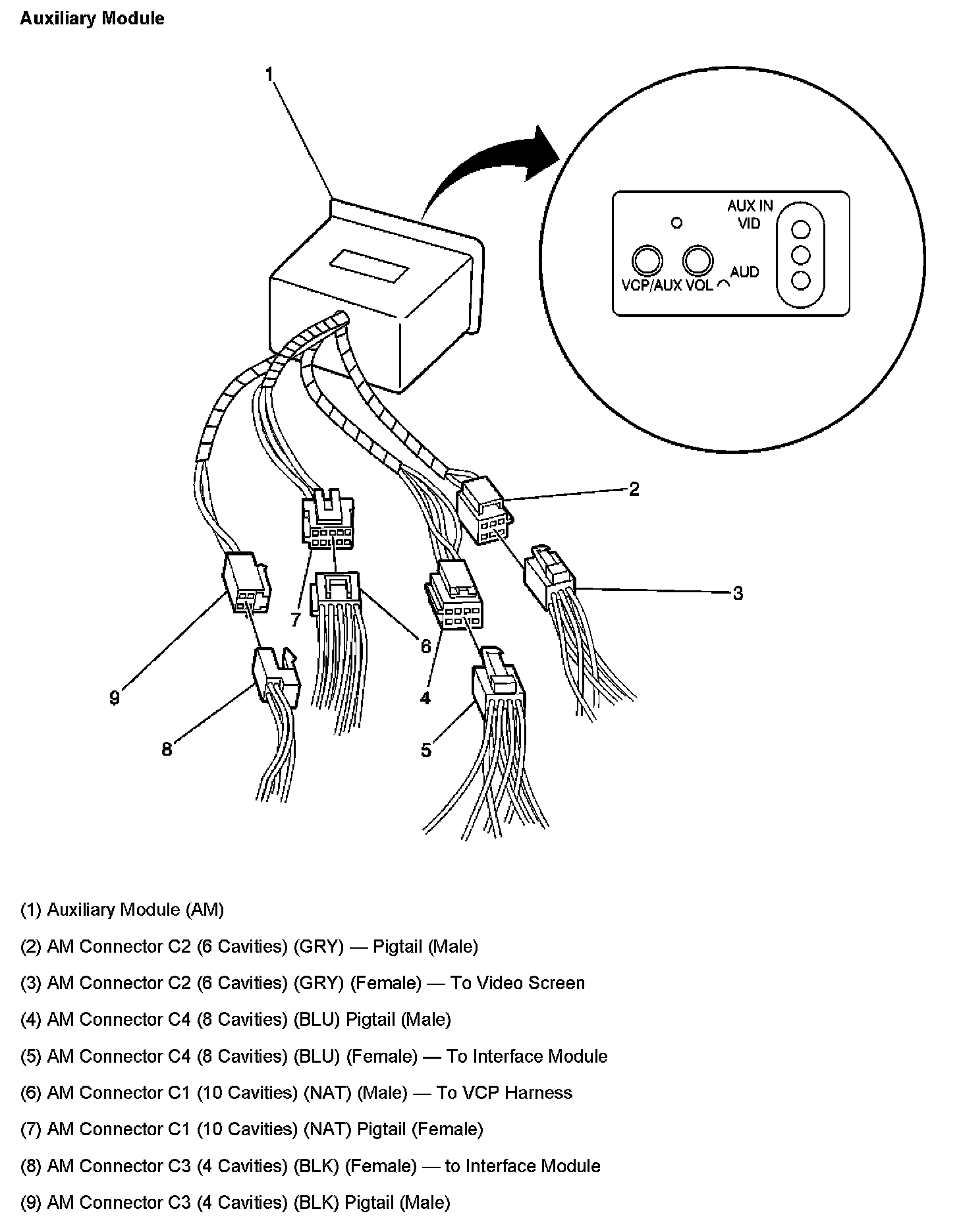 Auxiliary Module

1

AUX IN
VID

VCP/AUX VOL

AUD

2

3

7

6

4

9

8

5

(1) Auxiliary Module (AM)

(2) AM Connector C2 (6 Cavities) (GRY) — Pigtail (Male)

(3) AM Connector C2 (6 Cavities) (GRY) (Female) — To Video Screen

(4) AM Connector C4 (8 Cavities) (BLU) Pigtail (Male)

(5) AM Connector C4 (8 Cavities) (BLU) (Female) — To Interface Module

(6) AM Connector C1 (10 Cavities) (NAT) (Male) — To VCP Harness

(7) AM Connector C1 (10 Cavities) (NAT) Pigtail (Female)

(8) AM Connector C3 (4 Cavities) (BLK) (Female) — to Interface Module

(9) AM Connector C3 (4 Cavities) (BLK) Pigtail (Male)