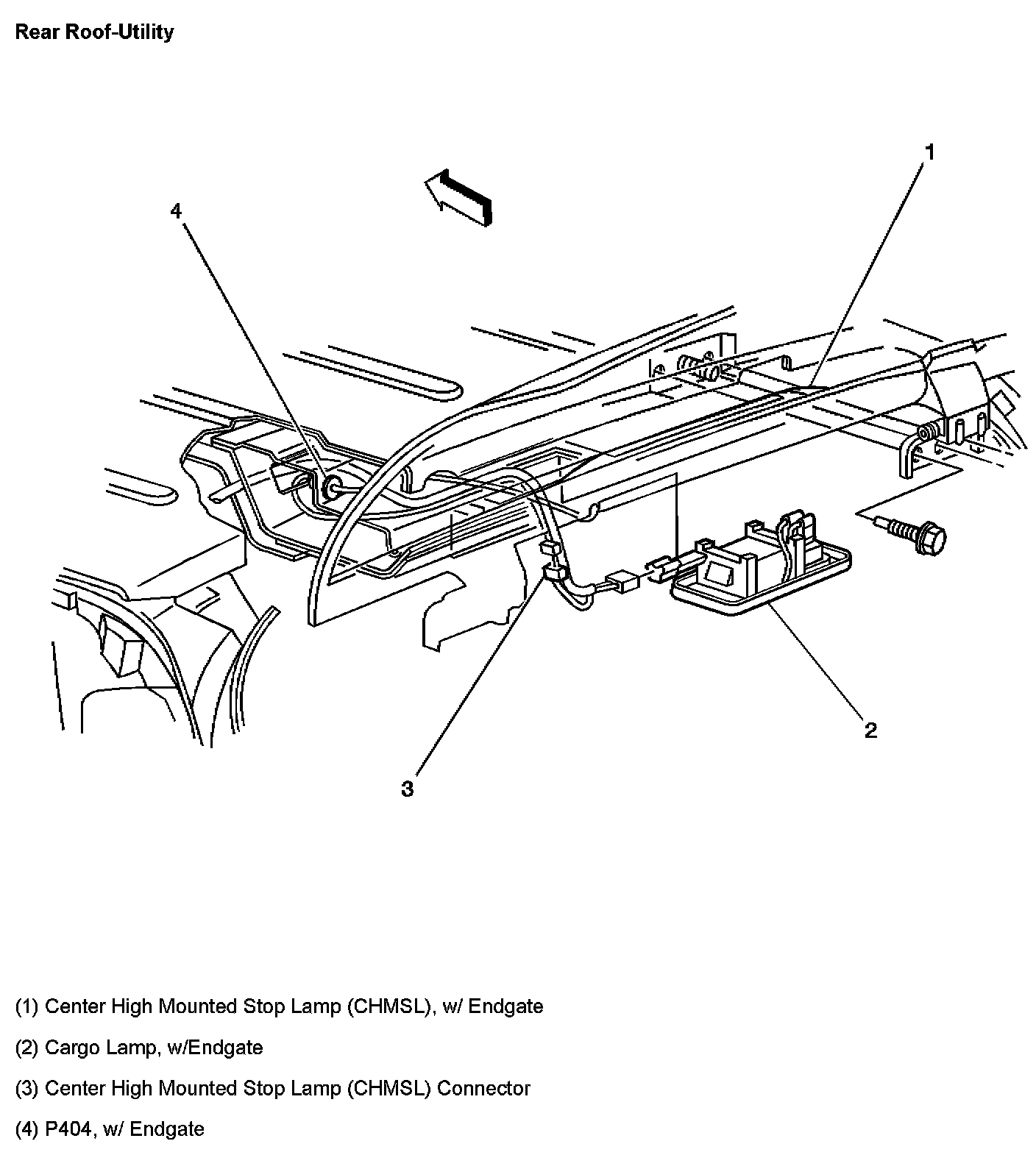 Rear Roof-Utility

1

4

2

3

(1) Center High Mounted Stop Lamp (CHMSL), w/ Endgate

(2) Cargo Lamp, w/Endgate

(3) Center High Mounted Stop Lamp (CHMSL) Connector

(4) P404, w/ Endgate