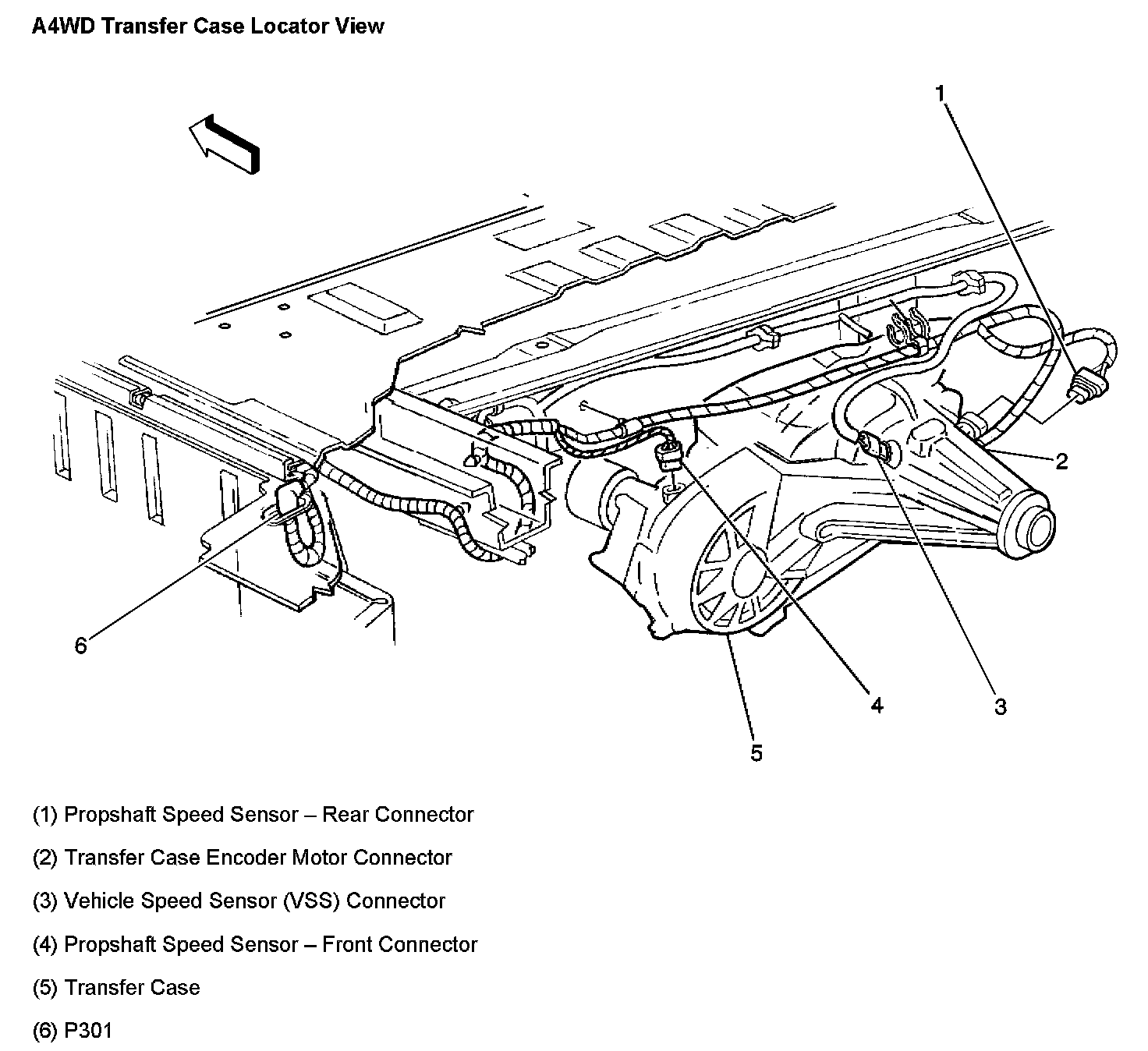 A4WD Transfer Case Locator View

1

2

6

4

3

5

(1) Propshaft Speed Sensor – Rear Connector

(2) Transfer Case Encoder Motor Connector

(3) Vehicle Speed Sensor (VSS) Connector

(4) Propshaft Speed Sensor – Front Connector

(5) Transfer Case

(6) P301