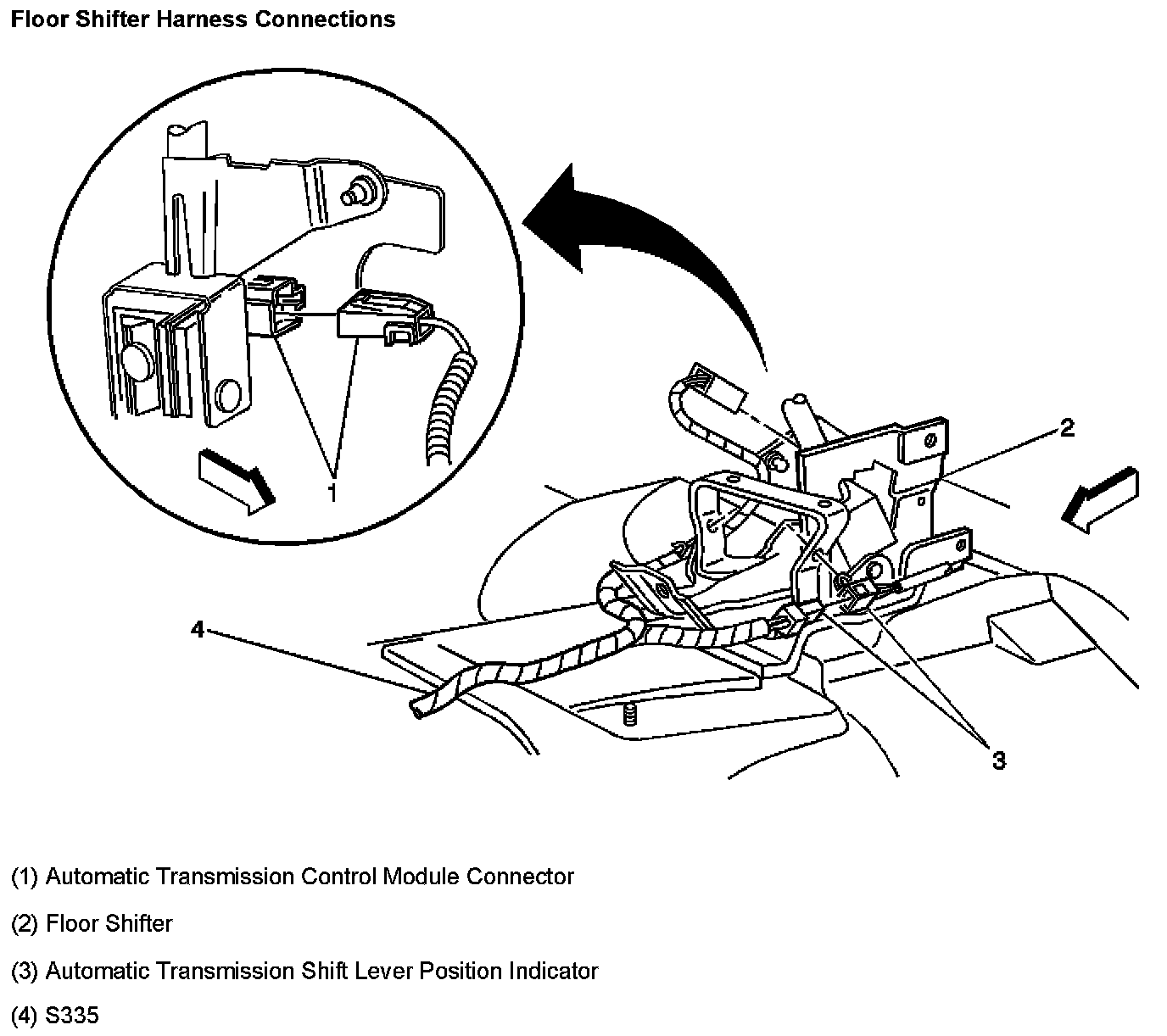 Floor Shifter Harness Connections

1

2

4

3

(1) Automatic Transmission Control Module Connector

(2) Floor Shifter

(3) Automatic Transmission Shift Lever Position Indicator

(4) S335