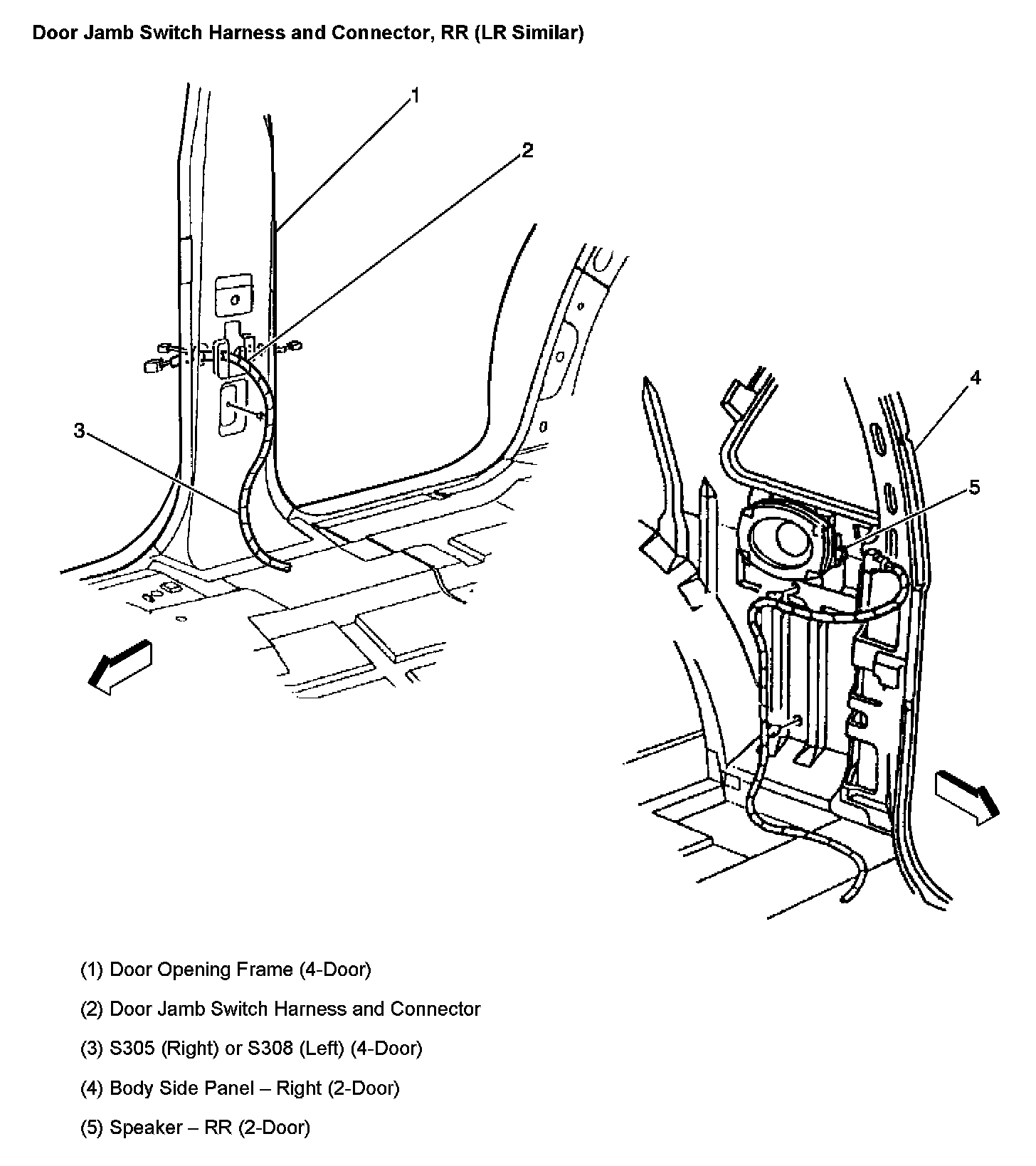 Door Jamb Switch Harness and Connector, RR (LR Similar)

1

2

3

4

5

(1) Door Opening Frame (4-Door)

(2) Door Jamb Switch Harness and Connector

(3) S305 (Right) or S308 (Left) (4-Door)

(4) Body Side Panel – Right (2-Door)

(5) Speaker – RR (2-Door)