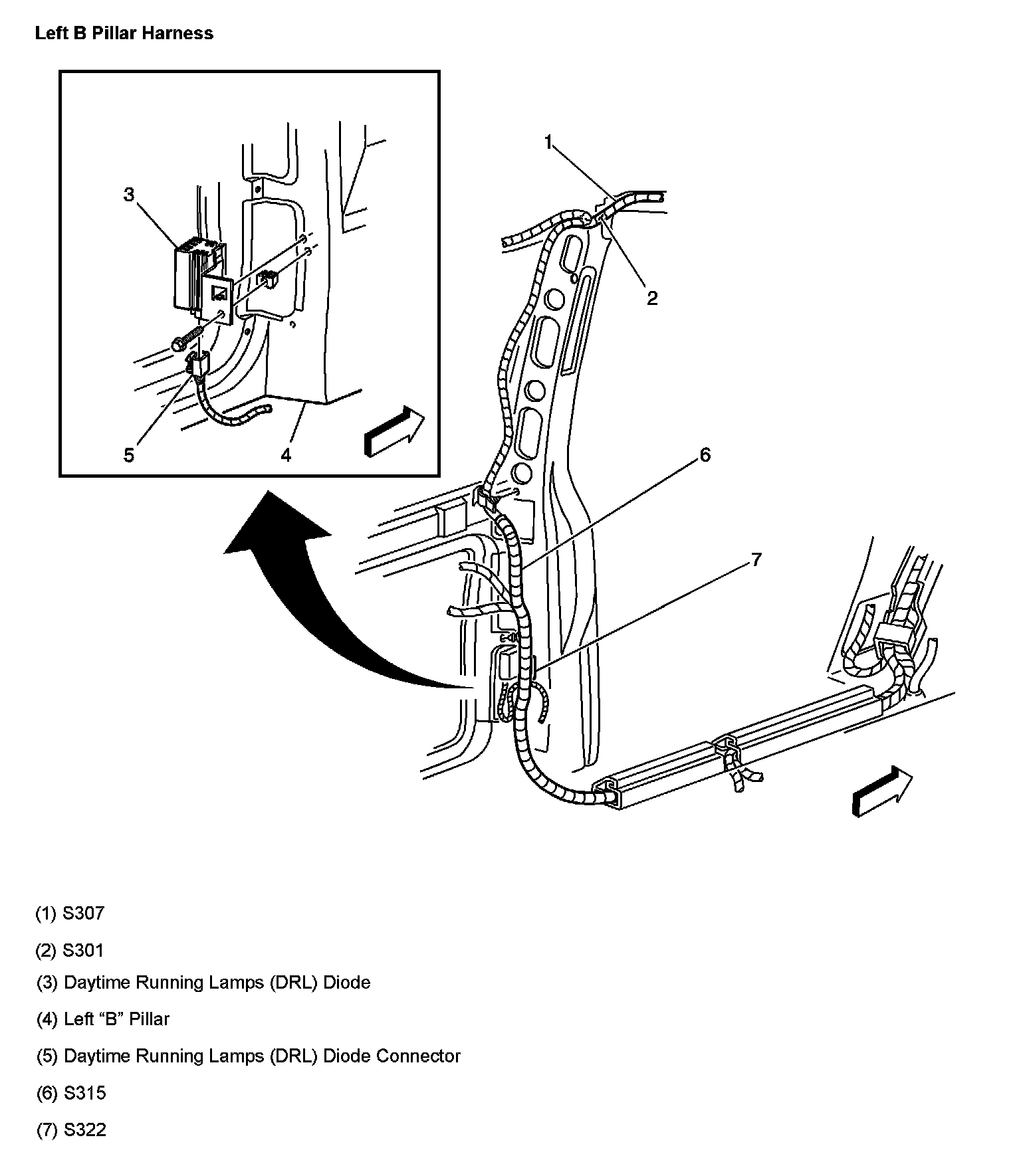 Left B Pillar Harness

3

5

4

1

2

6

7

(1) S307

(2) S301

(3) Daytime Running Lamps (DRL) Diode

(4) Left “B” Pillar

(5) Daytime Running Lamps (DRL) Diode Connector

(6) S315

(7) S322