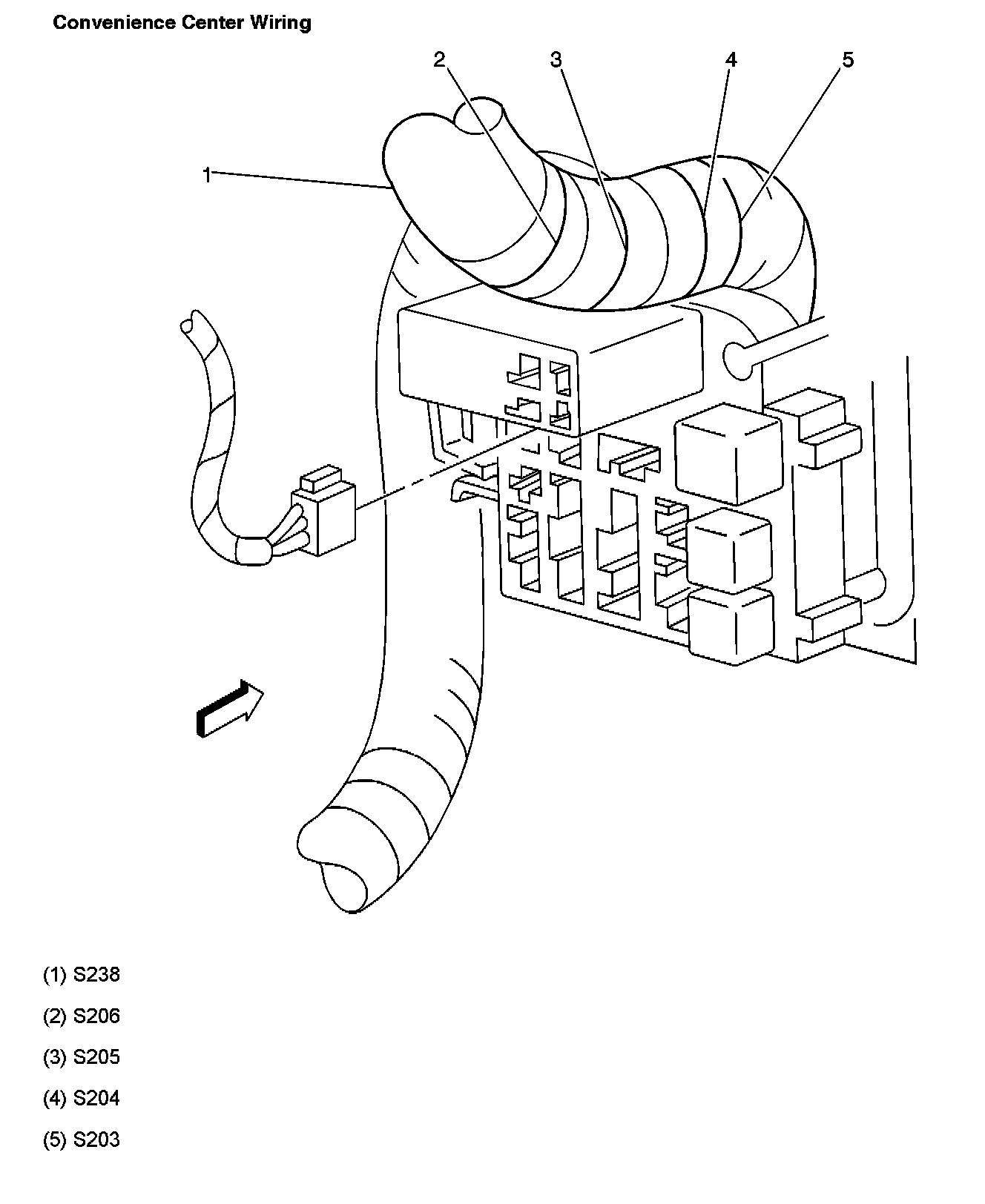 Convenience Center Wiring

2
3
4
5
1

(1) S238

(2) S206

(3) S205

(4) S204

(5) S203