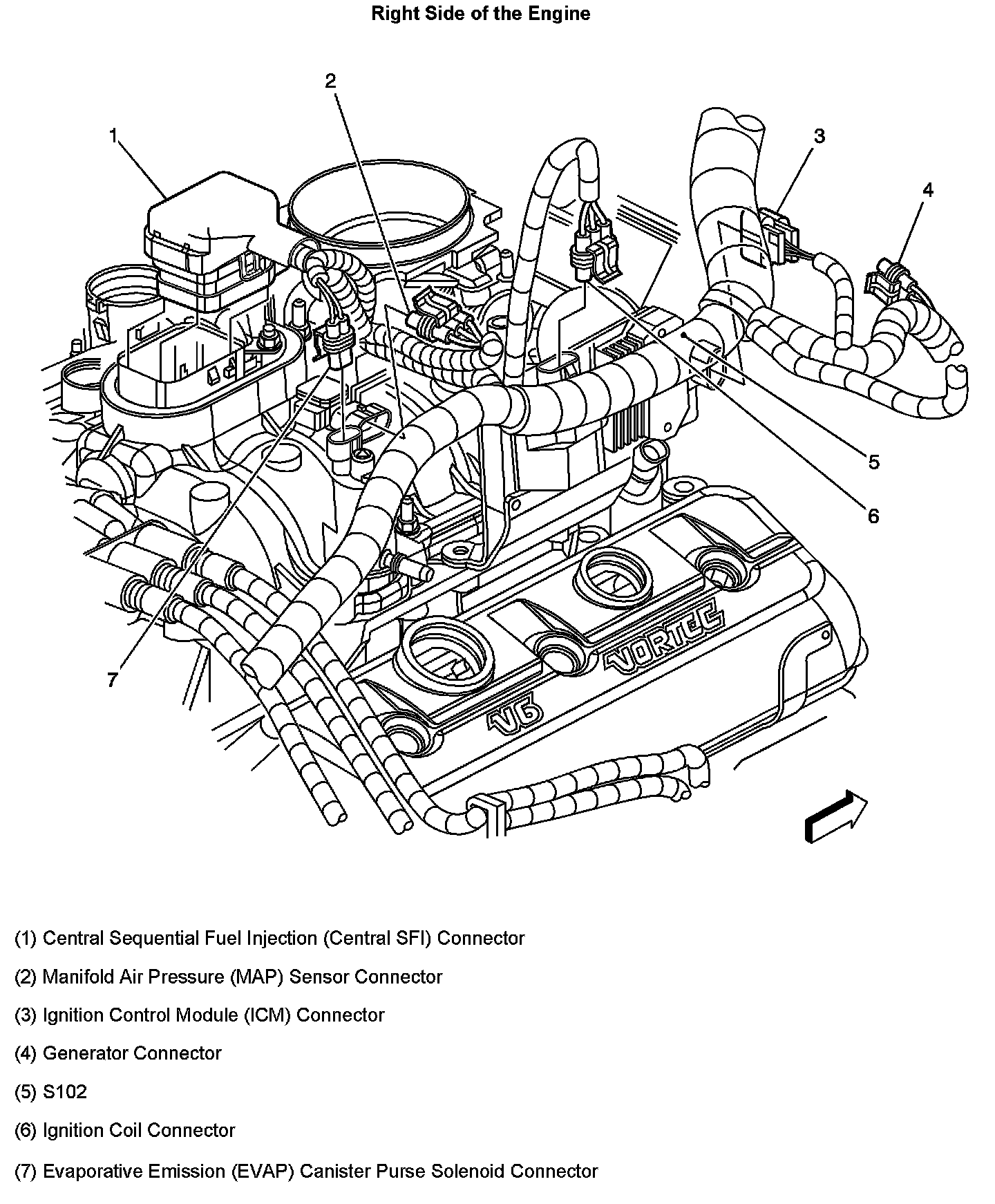 Right Side of the Engine

2
1
3
4
5
6
7
VORTEC
V6

(1) Central Sequential Fuel Injection (Central SFI) Connector

(2) Manifold Air Pressure (MAP) Sensor Connector

(3) Ignition Control Module (ICM) Connector

(4) Generator Connector

(5) S102

(6) Ignition Coil Connector

(7) Evaporative Emission (EVAP) Canister Purse Solenoid Connector