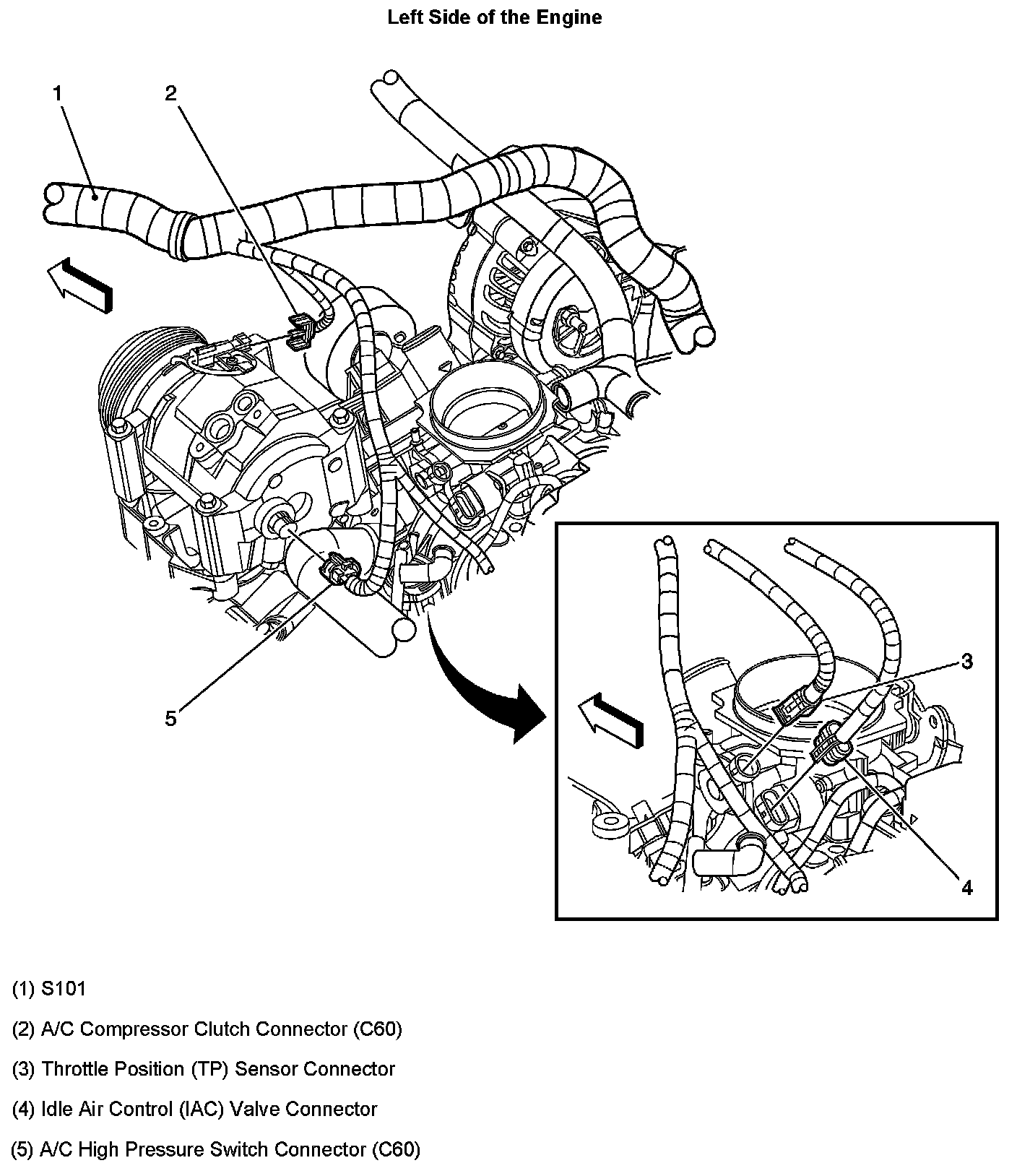 Left Side of the Engine

1

2

5

3

4

(1) S101

(2) A/C Compressor Clutch Connector (C60)

(3) Throttle Position (TP) Sensor Connector

(4) Idle Air Control (IAC) Valve Connector

(5) A/C High Pressure Switch Connector (C60)