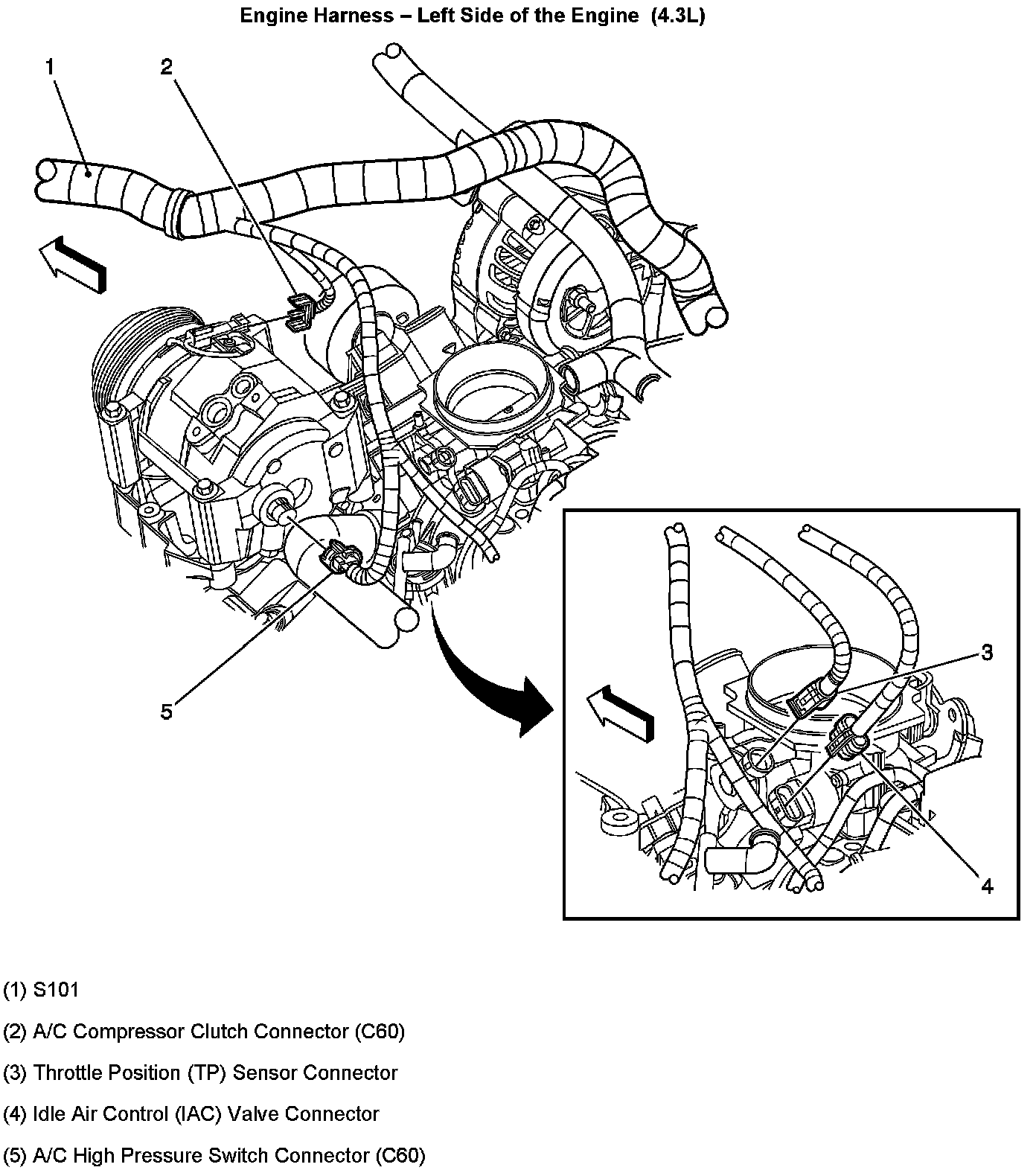 Engine Harness – Left Side of the Engine (4.3L)

1

2

5

3

4

(1) S101

(2) A/C Compressor Clutch Connector (C60)

(3) Throttle Position (TP) Sensor Connector

(4) Idle Air Control (IAC) Valve Connector

(5) A/C High Pressure Switch Connector (C60)