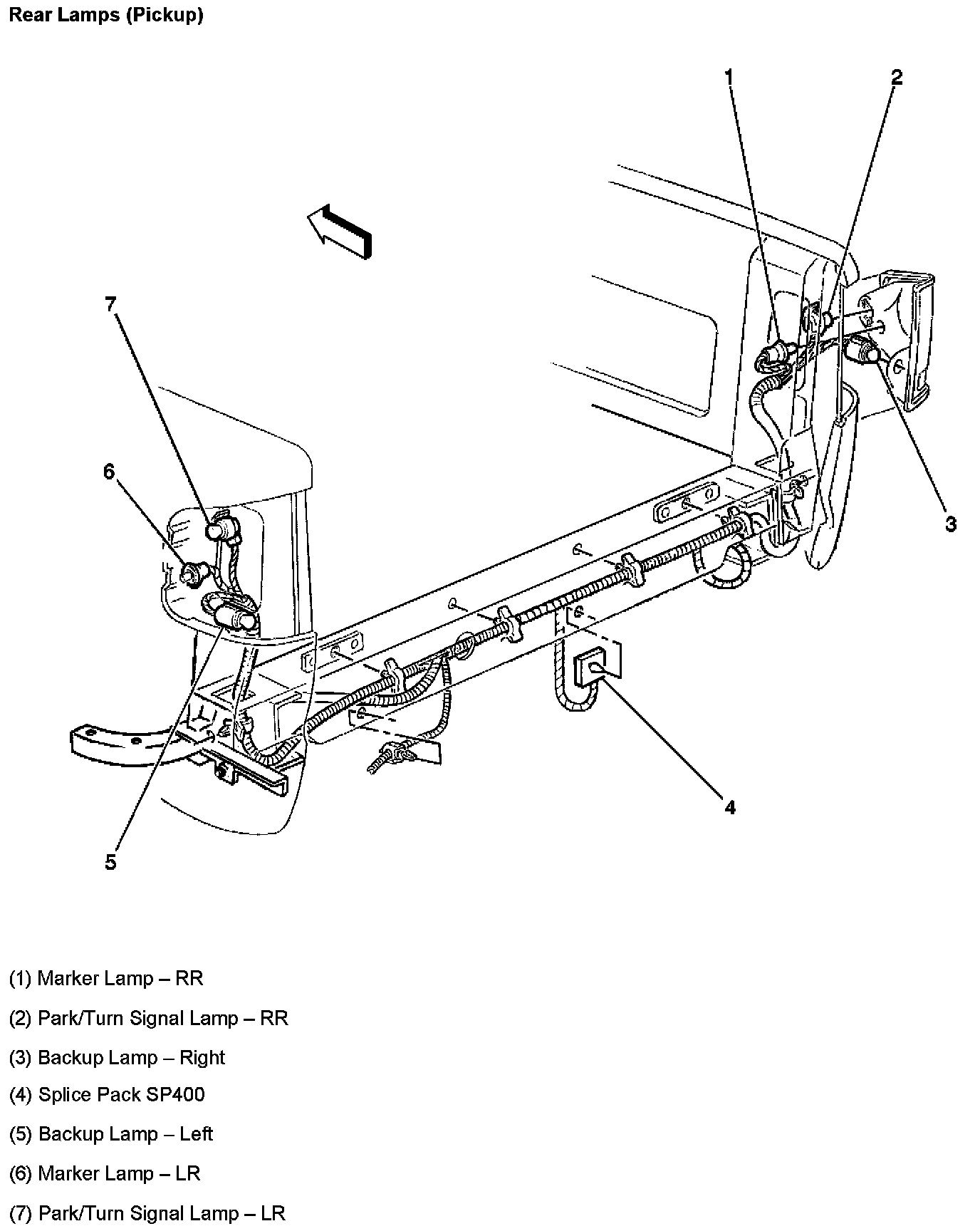 Rear Lamps (Pickup)

1
2
7
6
3
4
5

(1) Marker Lamp – RR

(2) Park/Turn Signal Lamp – RR

(3) Backup Lamp – Right

(4) Splice Pack SP400

(5) Backup Lamp – Left

(6) Marker Lamp – LR

(7) Park/Turn Signal Lamp – LR