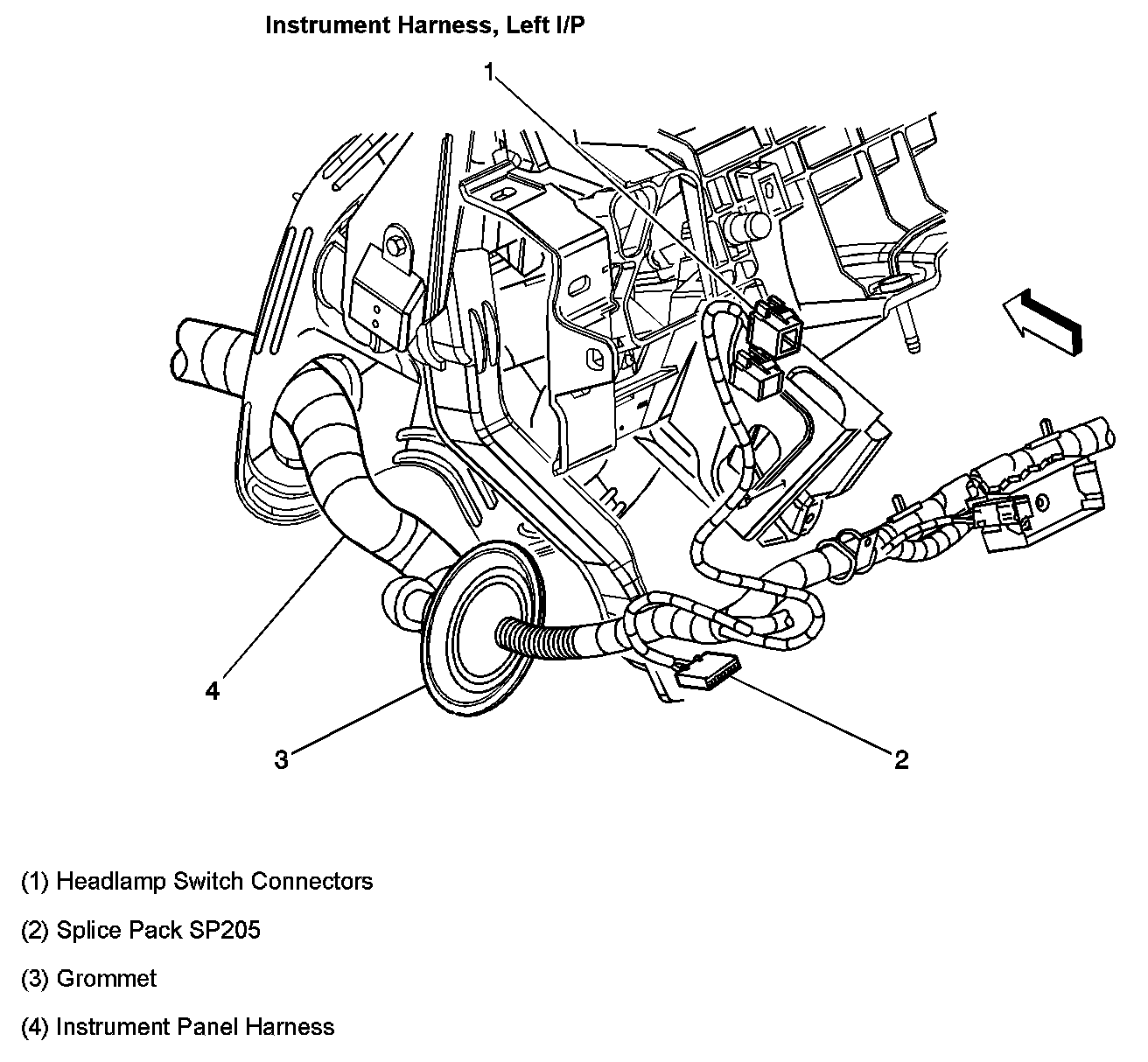 Instrument Harness, Left I/P

1

4

3

2

(1) Headlamp Switch Connectors

(2) Splice Pack SP205

(3) Grommet

(4) Instrument Panel Harness