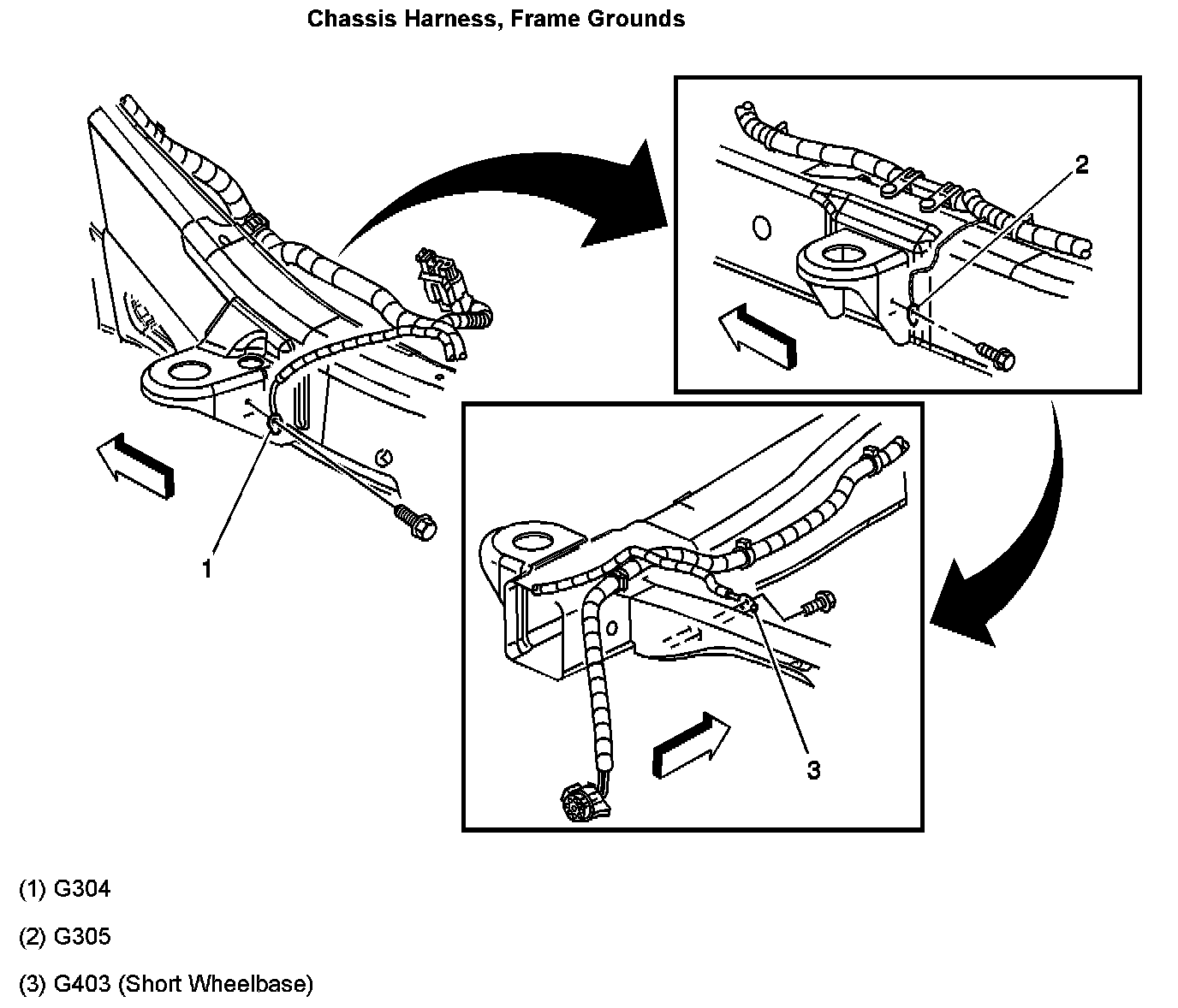 Chassis Harness, Frame Grounds

2

1

3

(1) G304

(2) G305

(3) G403 (Short Wheelbase)