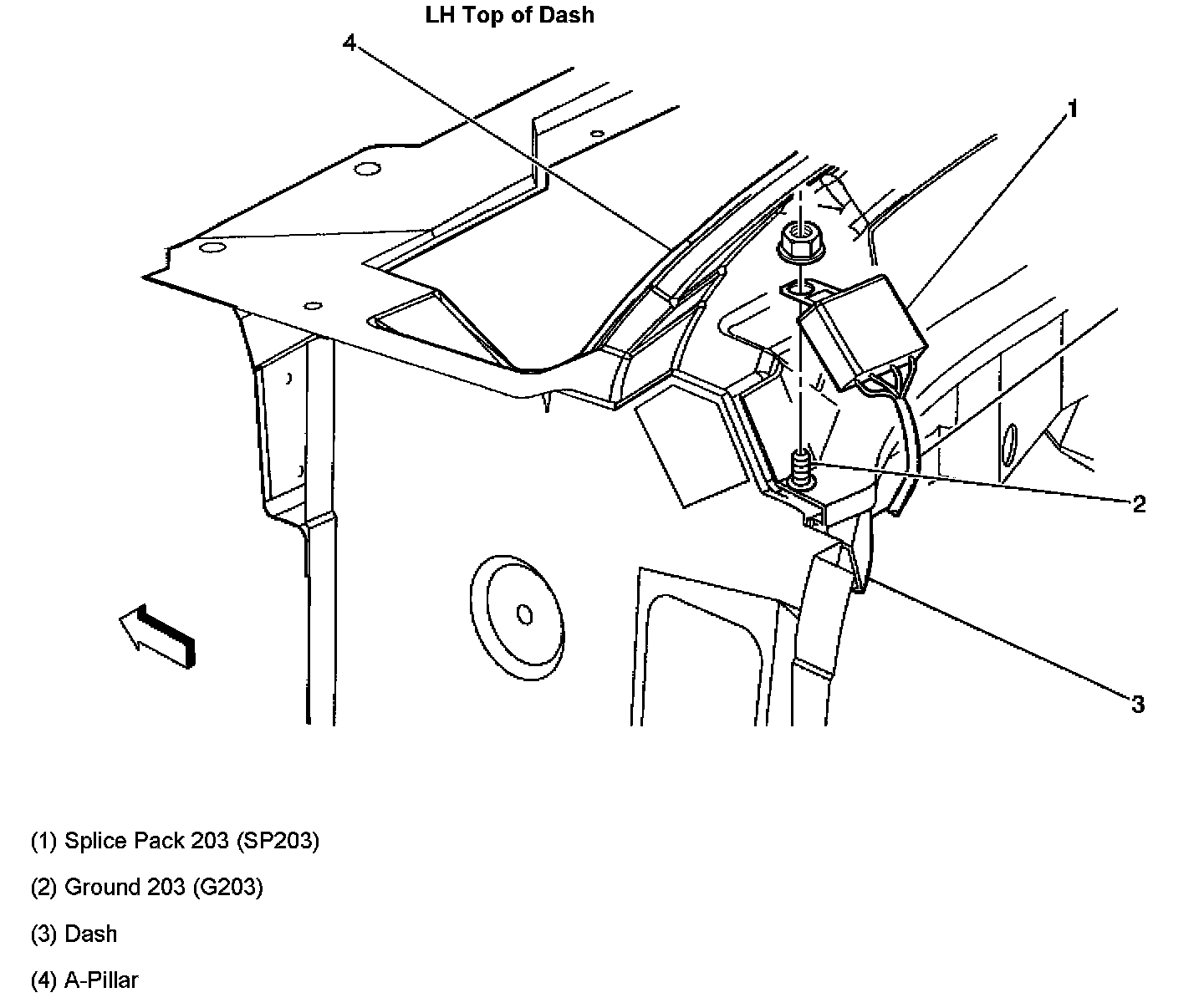 LH Top of Dash

4

1

2

3

(1) Splice Pack 203 (SP203)

(2) Ground 203 (G203)

(3) Dash

(4) A-Pillar