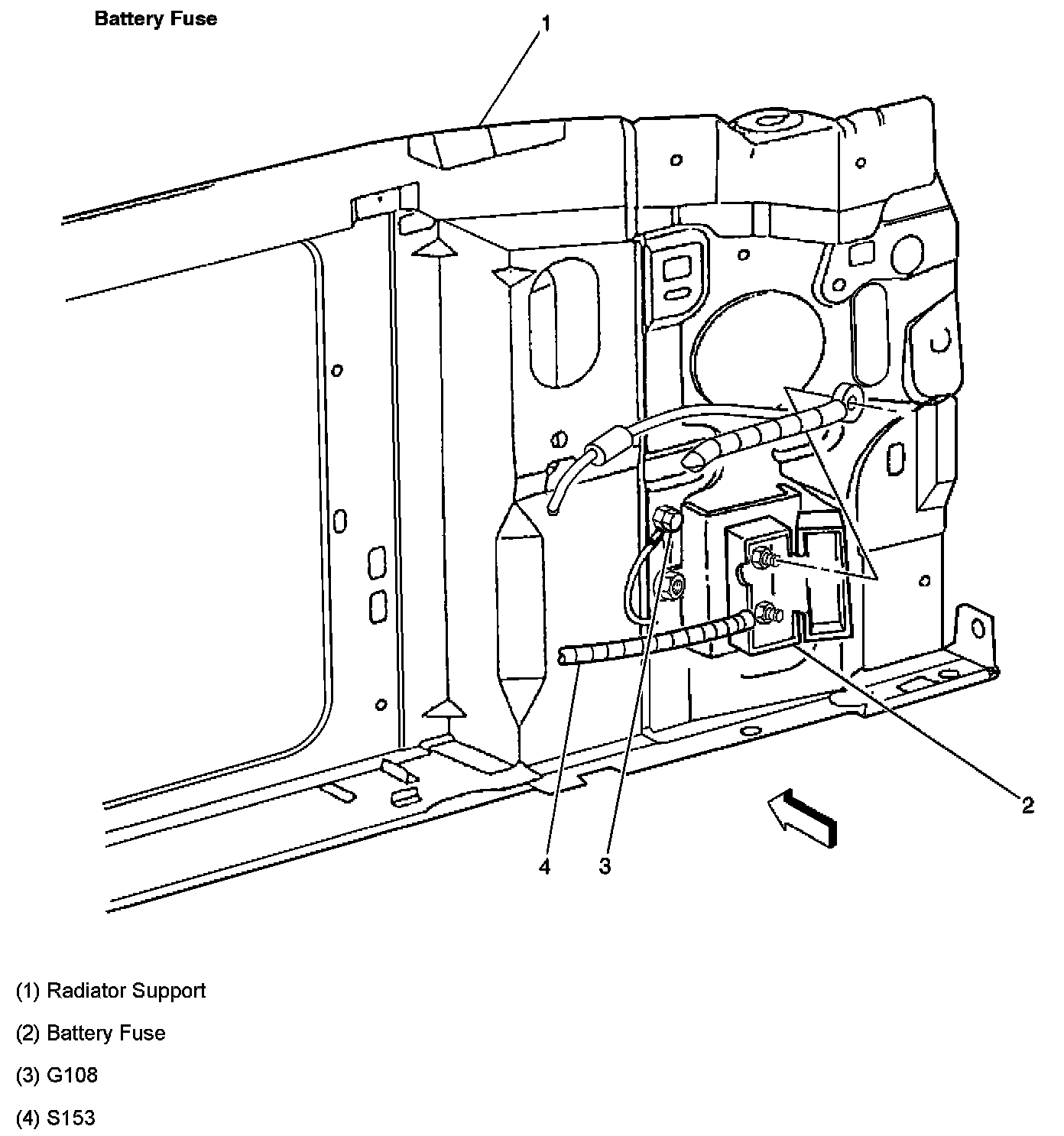 Battery Fuse

1

2

4

3

(1) Radiator Support

(2) Battery Fuse

(3) G108

(4) S153