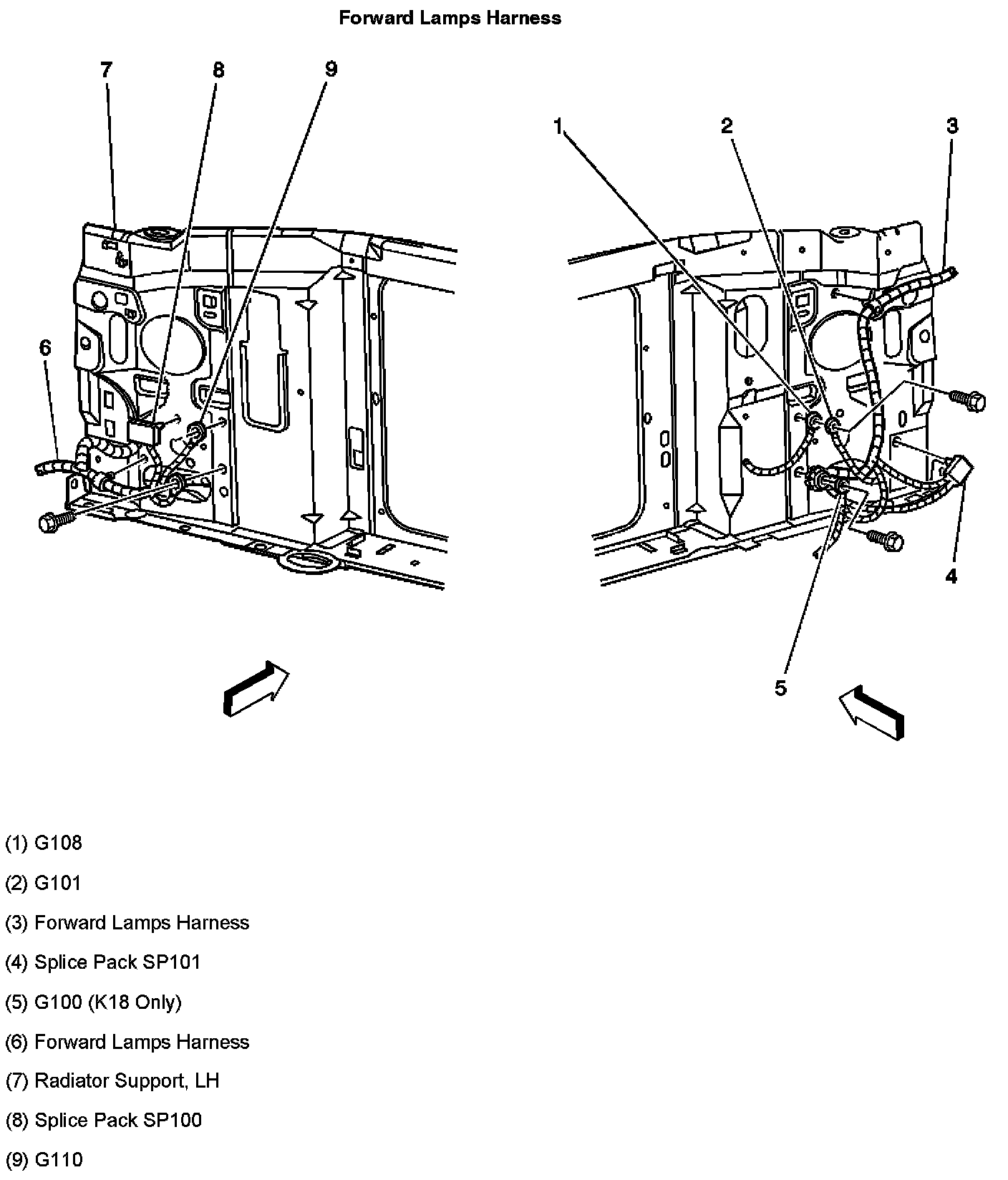 Forward Lamps Harness

7
8
9
6
1
2
3
4
5

(1) G108

(2) G101

(3) Forward Lamps Harness

(4) Splice Pack SP101

(5) G100 (K18 Only)

(6) Forward Lamps Harness

(7) Radiator Support, LH

(8) Splice Pack SP100

(9) G110