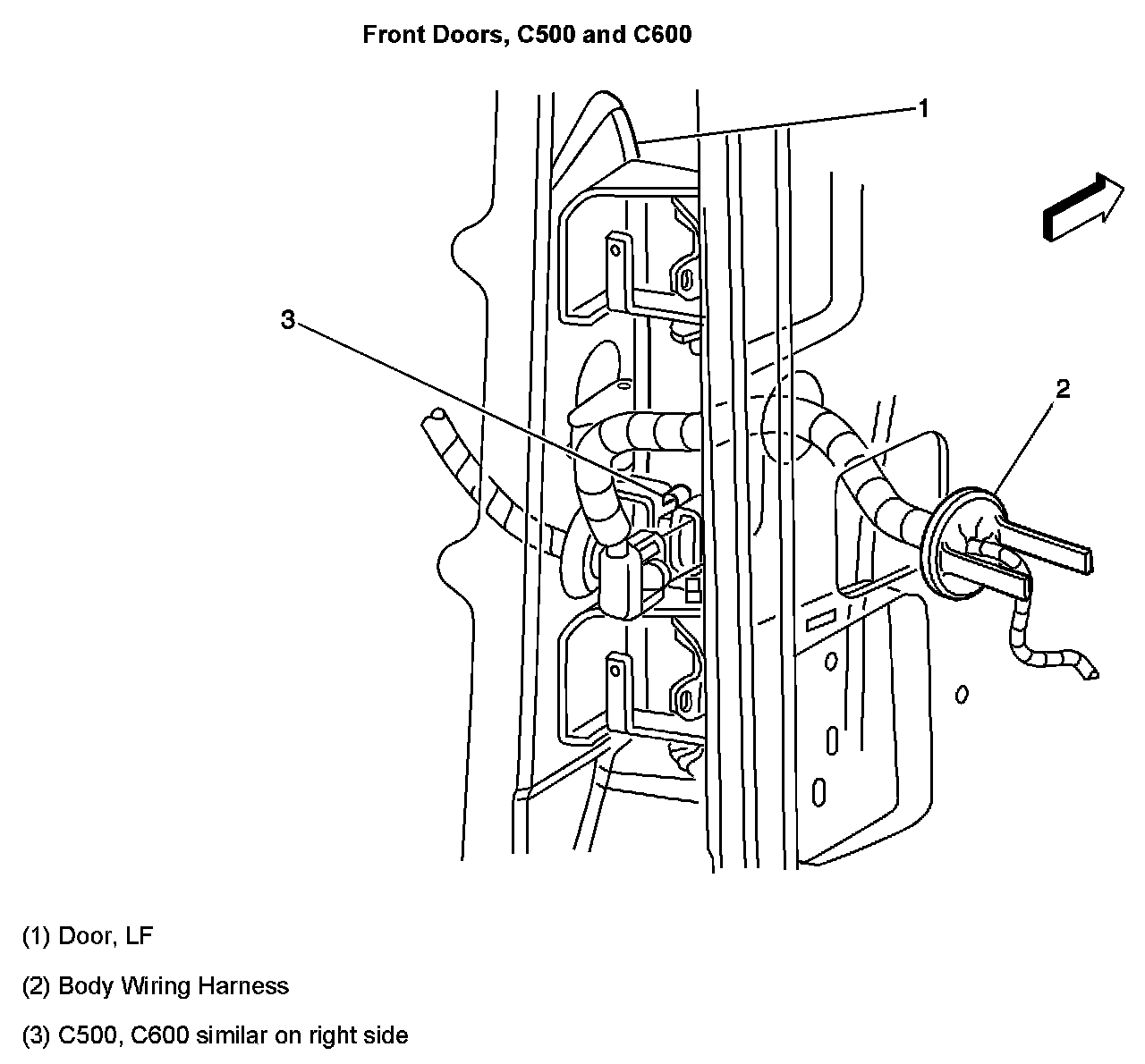 Front Doors, C500 and C600

1

3

2

(1) Door, LF

(2) Body Wiring Harness

(3) C500, C600 similar on right side