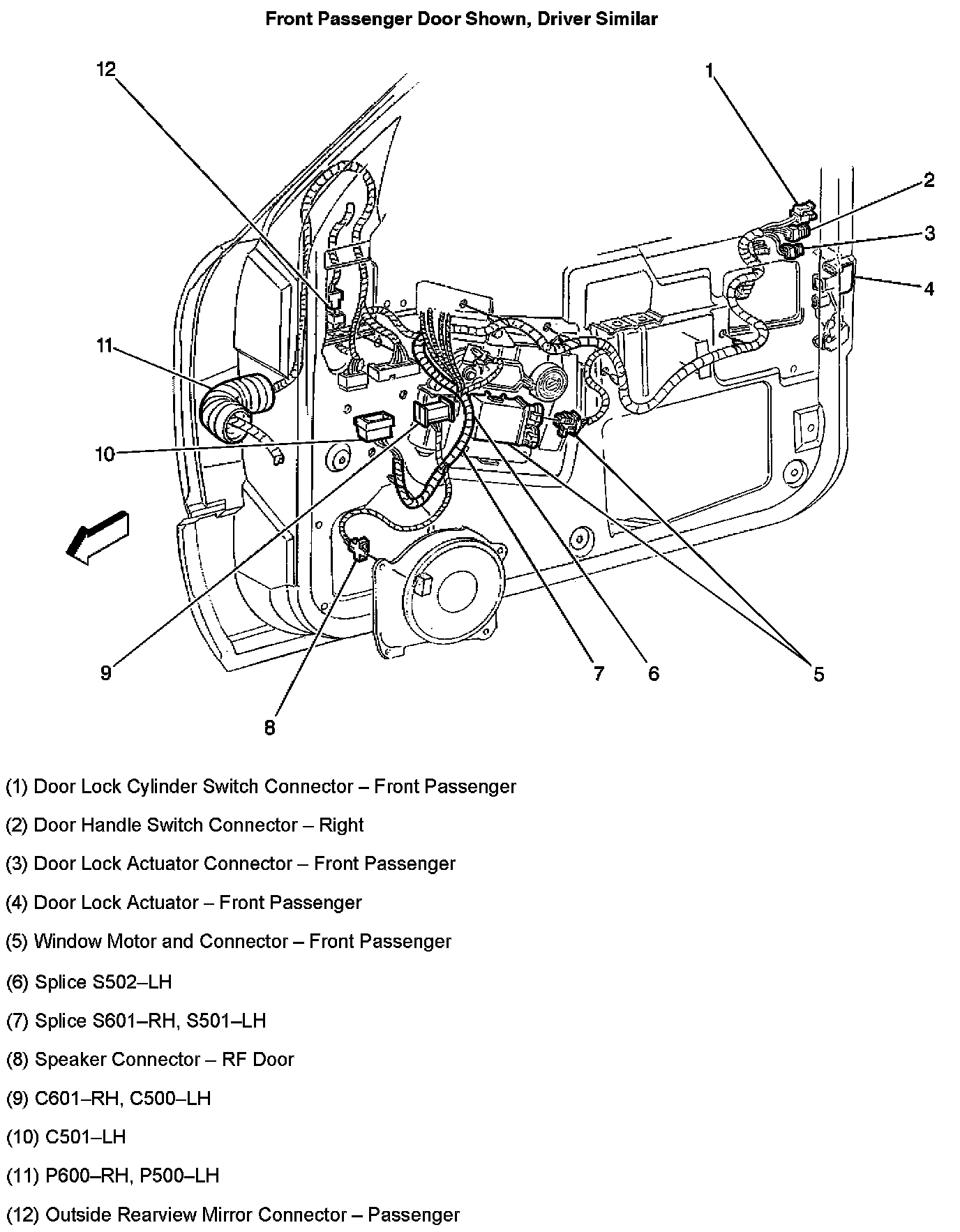 Front Passenger Door Shown, Driver Similar

12
1
2
3
4
11
10
9
8
7
6
5

(1) Door Lock Cylinder Switch Connector – Front Passenger

(2) Door Handle Switch Connector – Right

(3) Door Lock Actuator Connector – Front Passenger

(4) Door Lock Actuator – Front Passenger

(5) Window Motor and Connector – Front Passenger

(6) Splice S502–LH

(7) Splice S601–RH, S501–LH

(8) Speaker Connector – RF Door

(9) C601–RH, C500–LH

(10) C501–LH

(11) P600–RH, P500–LH

(12) Outside Rearview Mirror Connector – Passenger