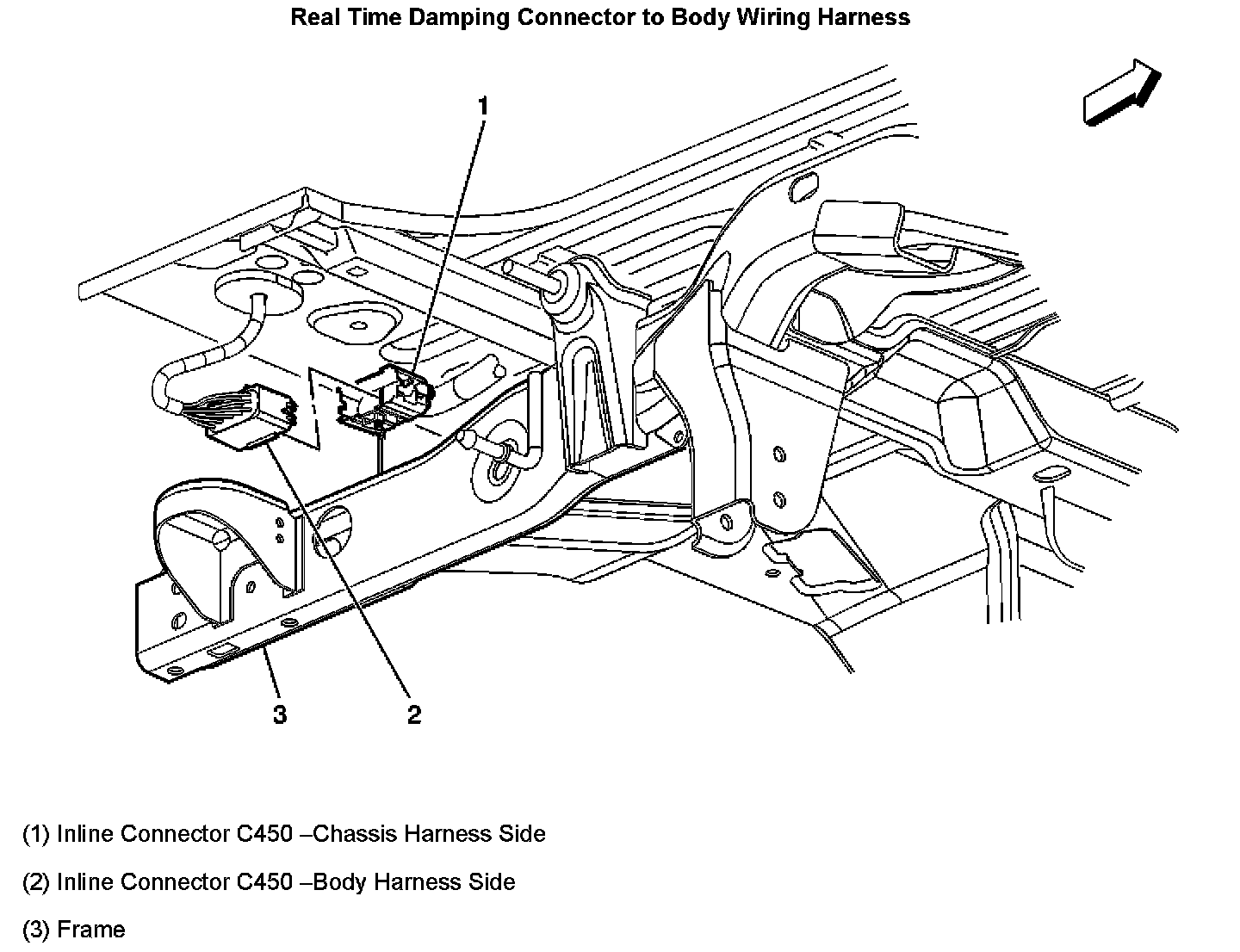 Real Time Damping Connector to Body Wiring Harness

1

3

2

(1) Inline Connector C450 –Chassis Harness Side

(2) Inline Connector C450 –Body Harness Side

(3) Frame