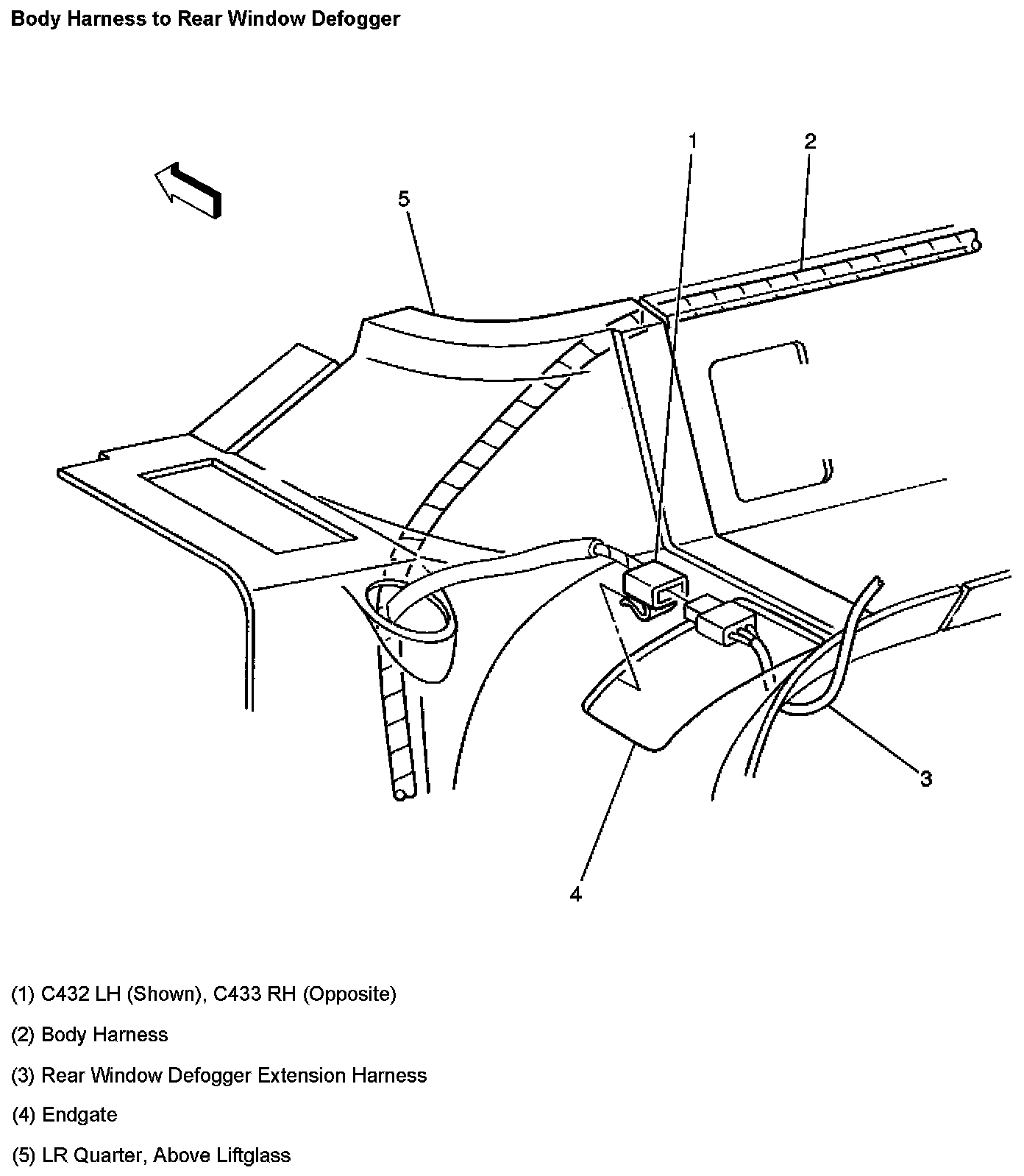 Body Harness to Rear Window Defogger

1

2

5

3

4

(1) C432 LH (Shown), C433 RH (Opposite)

(2) Body Harness

(3) Rear Window Defogger Extension Harness

(4) Endgate

(5) LR Quarter, Above Liftglass