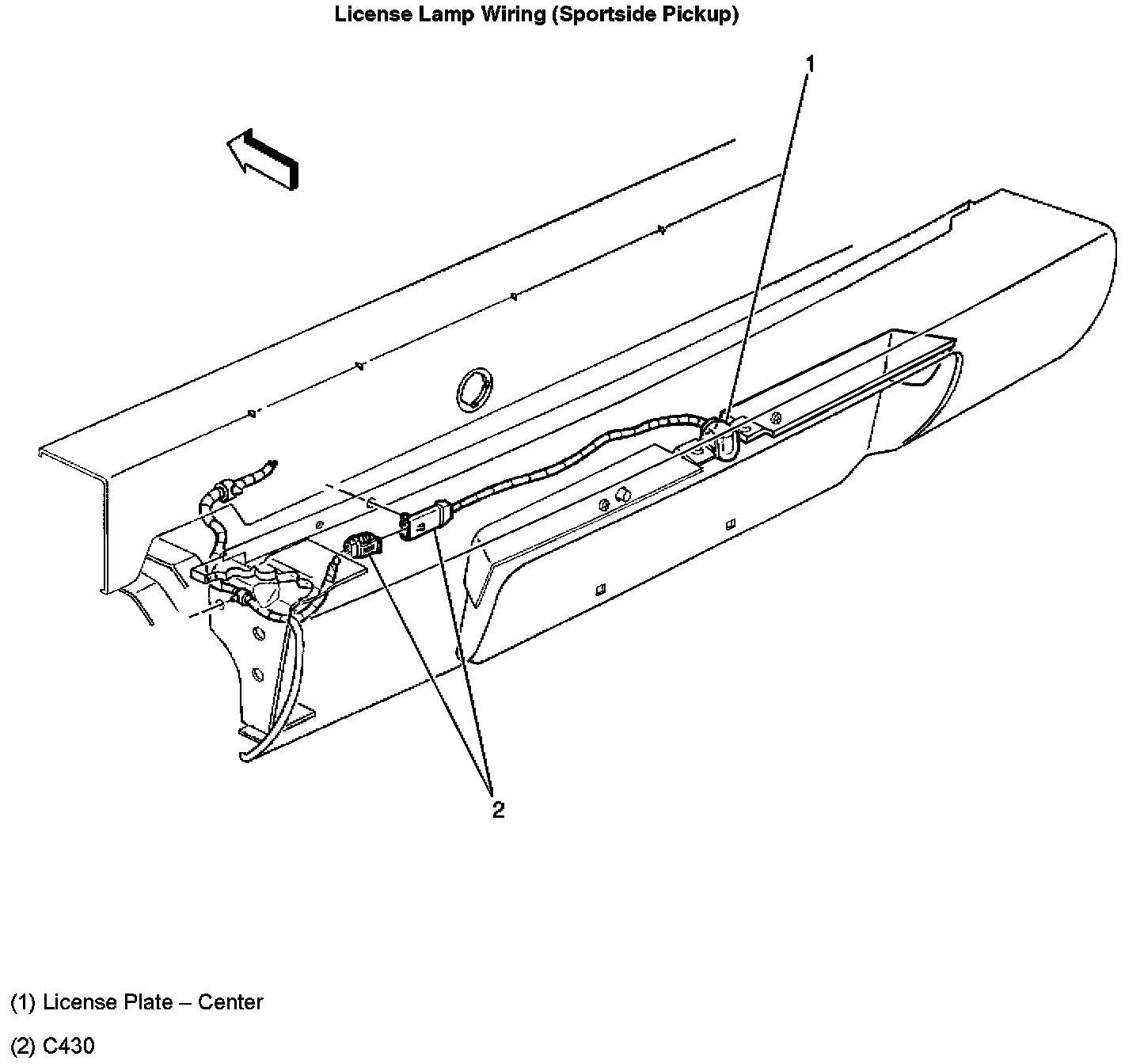 License Lamp Wiring (Sportside Pickup)

1

2

(1) License Plate – Center

(2) C430