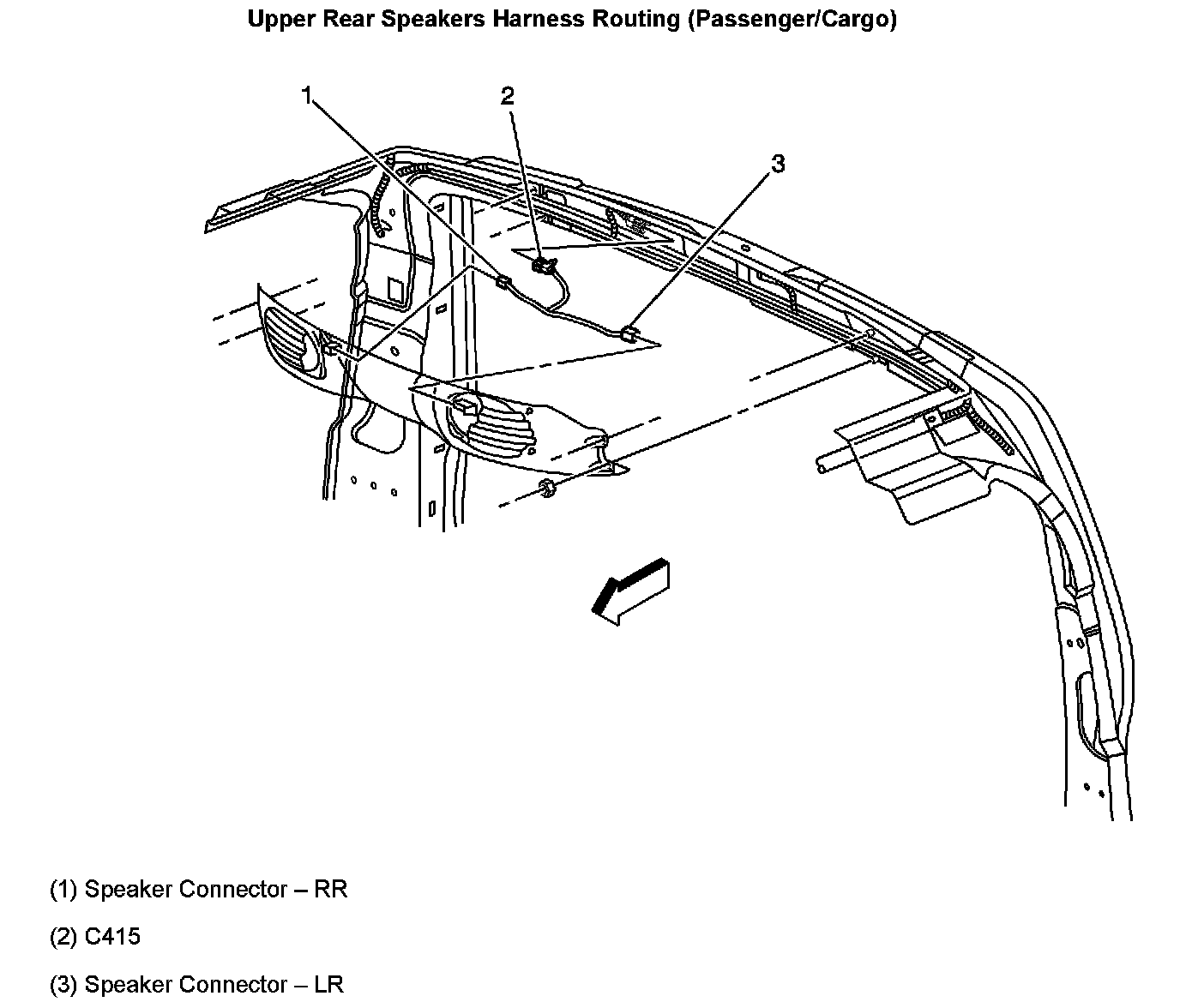 Upper Rear Speakers Harness Routing (Passenger/Cargo)

1

2

3

(1) Speaker Connector – RR

(2) C415

(3) Speaker Connector – LR