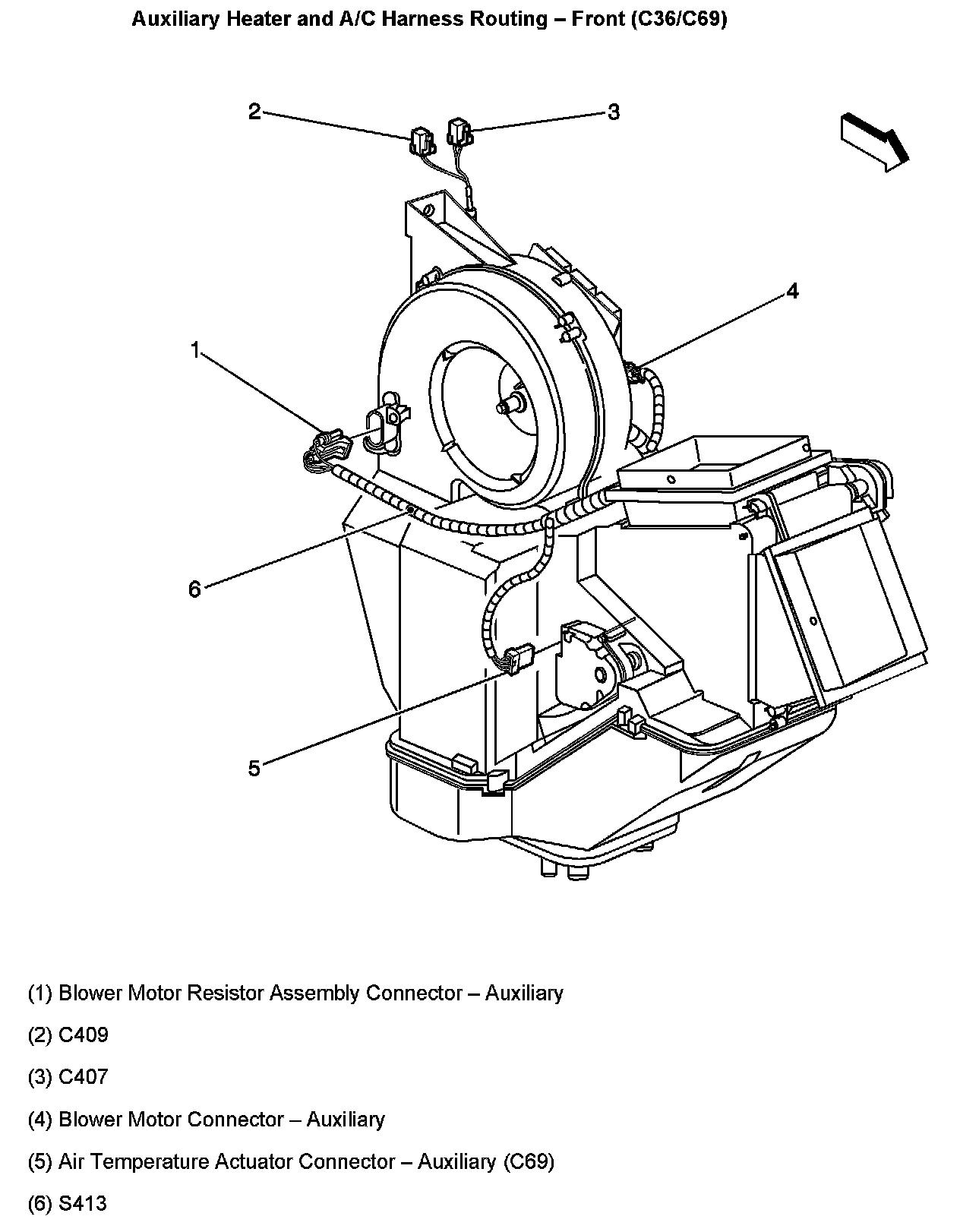 Auxiliary Heater and A/C Harness Routing – Front (C36/C69)

2
3
4
1
6
5

(1) Blower Motor Resistor Assembly Connector – Auxiliary

(2) C409

(3) C407

(4) Blower Motor Connector – Auxiliary

(5) Air Temperature Actuator Connector – Auxiliary (C69)

(6) S413