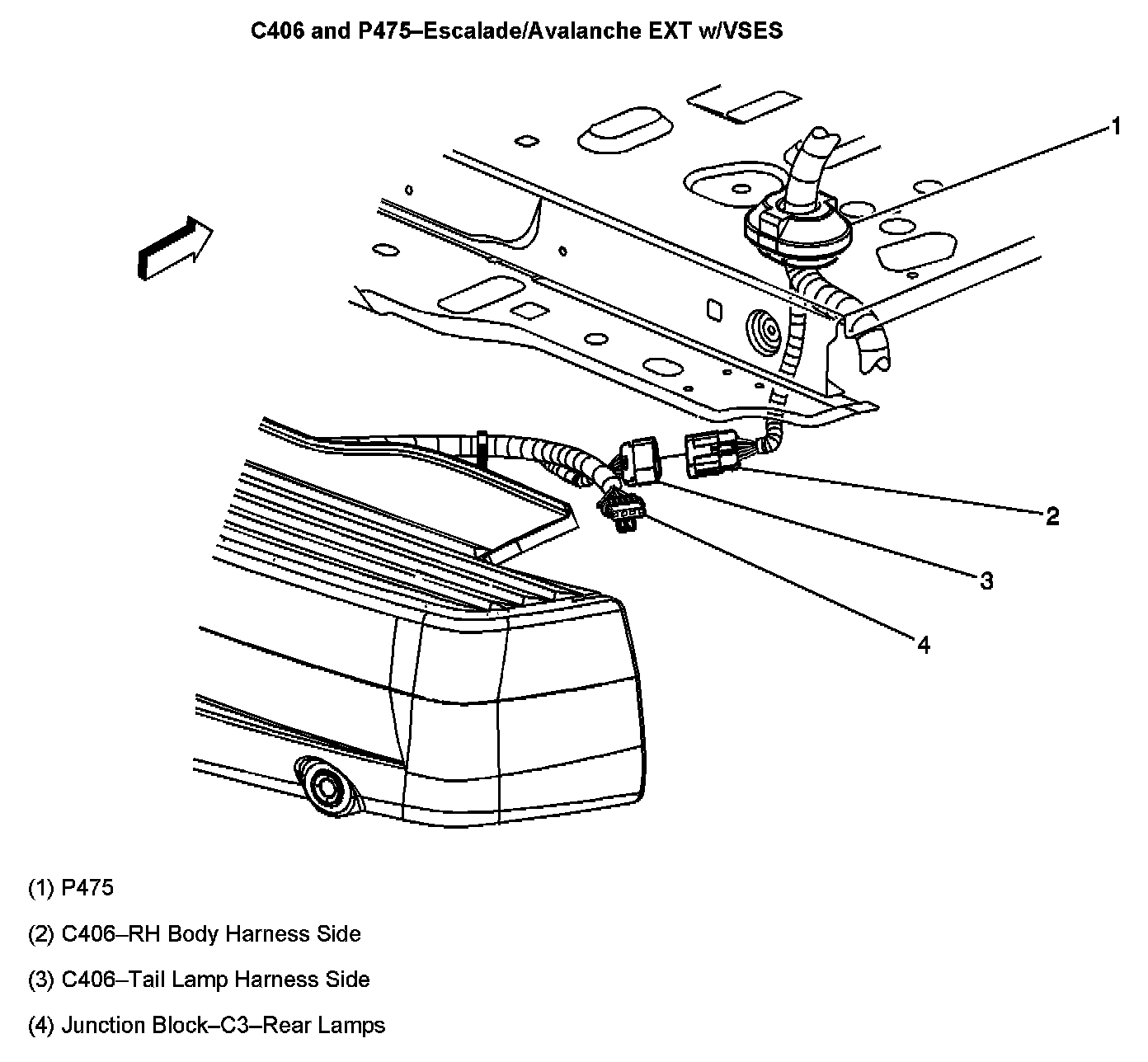 C406 and P475–Escalade/Avalanche EXT w/VSES

1

2

3

4

(1) P475

(2) C406–RH Body Harness Side

(3) C406–Tail Lamp Harness Side

(4) Junction Block–C3–Rear Lamps