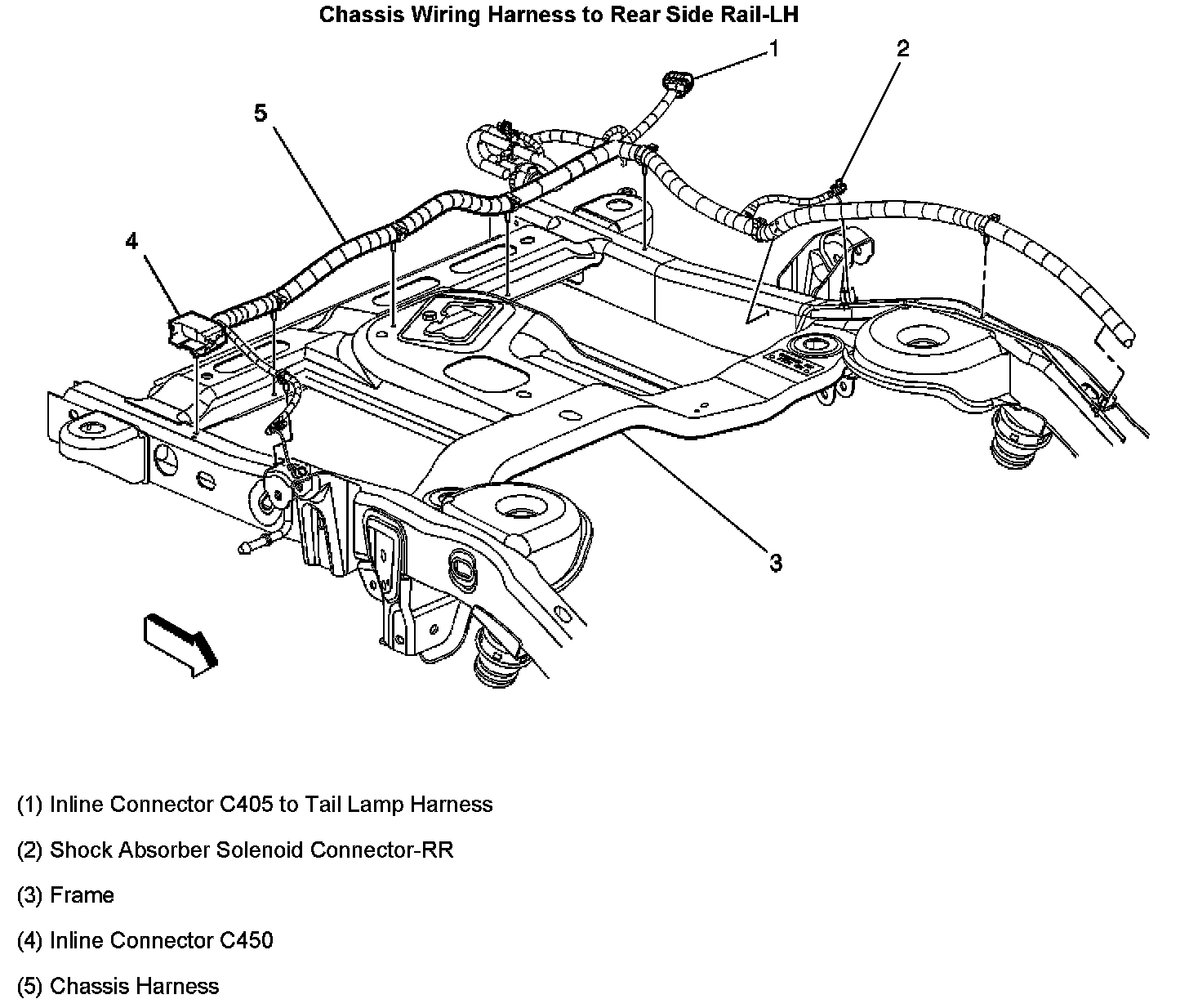 Chassis Wiring Harness to Rear Side Rail-LH

1

2

5

4

3

(1) Inline Connector C405 to Tail Lamp Harness

(2) Shock Absorber Solenoid Connector-RR

(3) Frame

(4) Inline Connector C450

(5) Chassis Harness