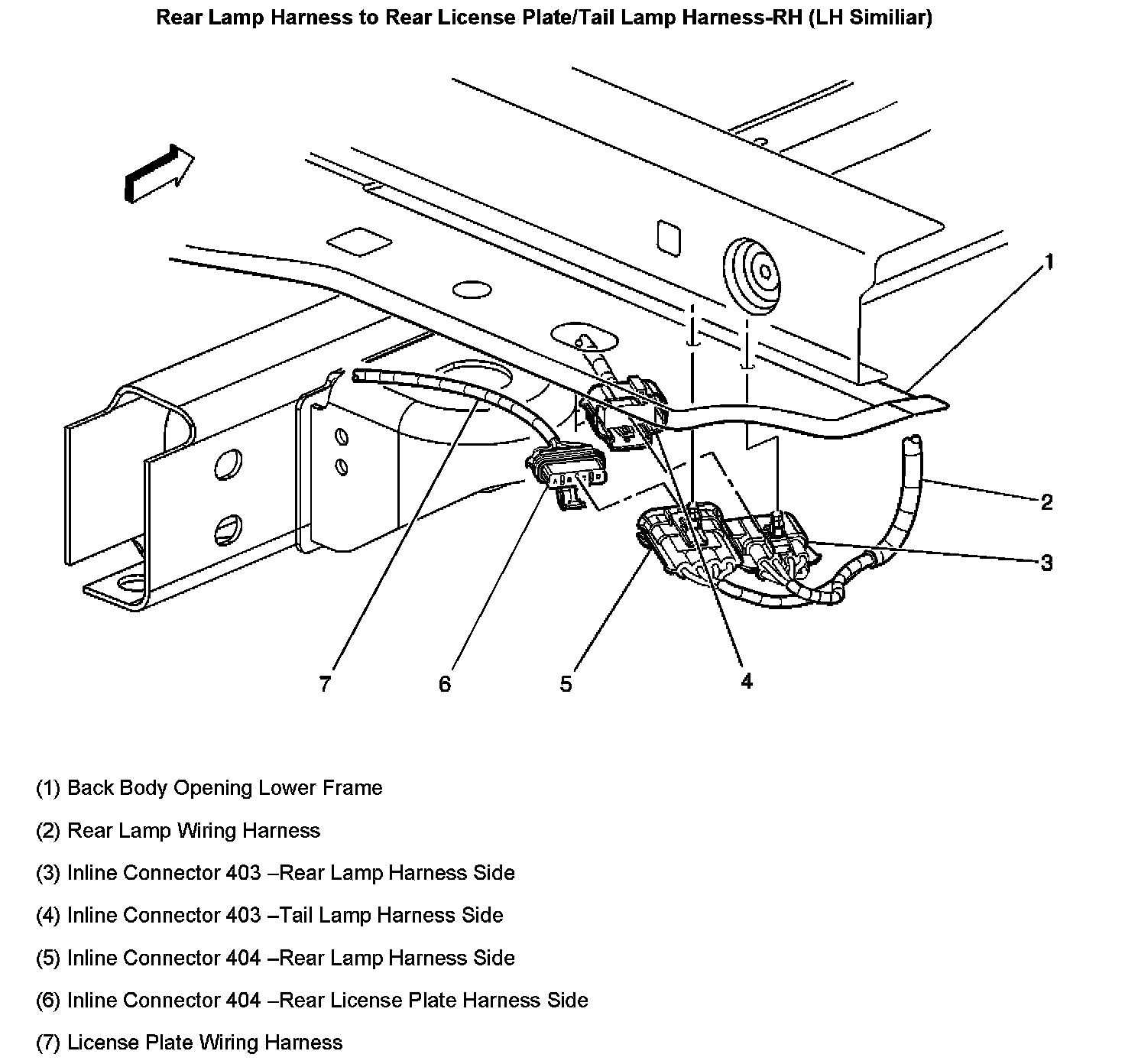 Rear Lamp Harness to Rear License Plate/Tail Lamp Harness-RH (LH Similiar)

1

2

3

7 6 5 4

(1) Back Body Opening Lower Frame

(2) Rear Lamp Wiring Harness

(3) Inline Connector 403 –Rear Lamp Harness Side

(4) Inline Connector 403 –Tail Lamp Harness Side

(5) Inline Connector 404 –Rear Lamp Harness Side

(6) Inline Connector 404 –Rear License Plate Harness Side

(7) License Plate Wiring Harness