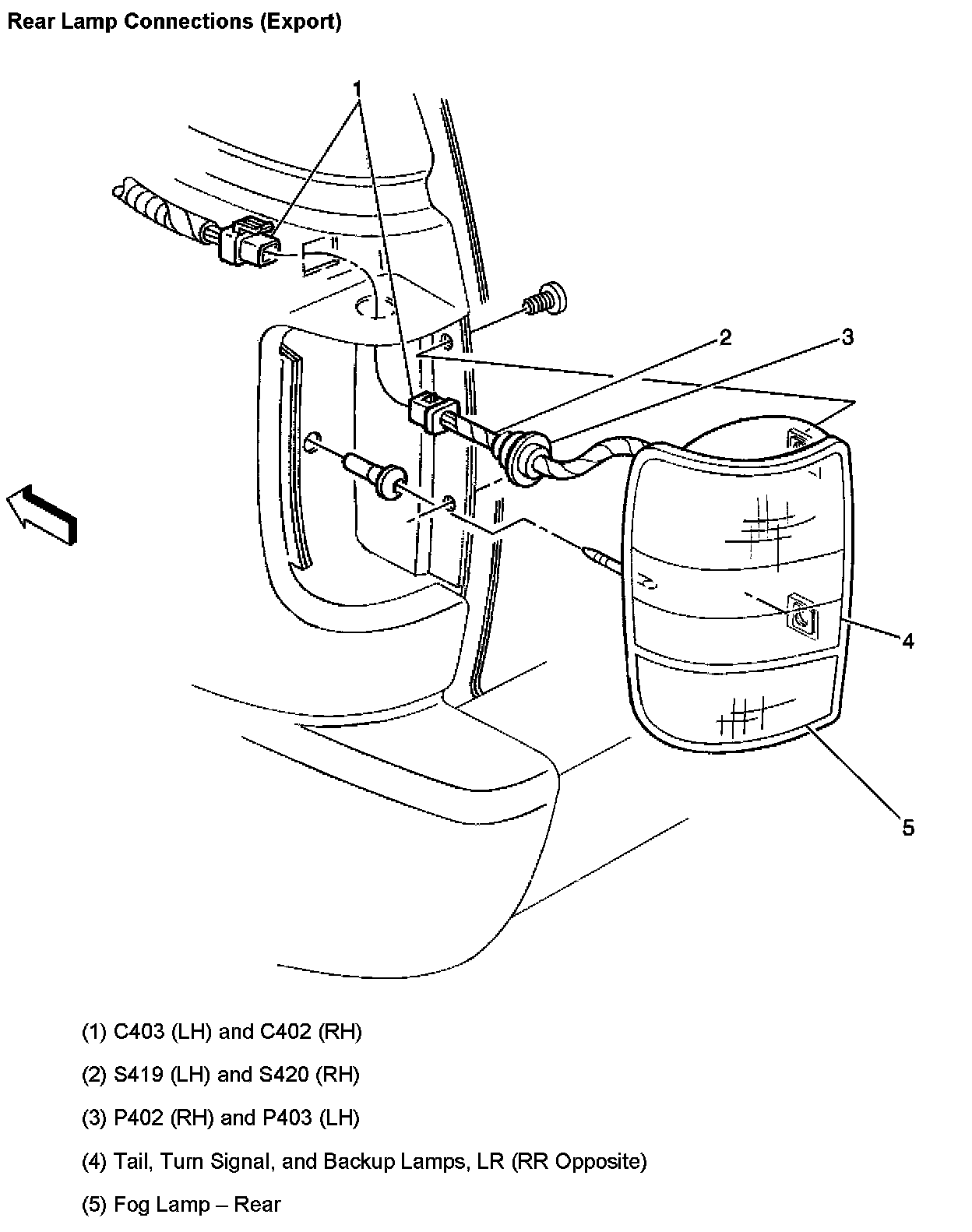 Rear Lamp Connections (Export)

1

2

3

4

5

(1) C403 (LH) and C402 (RH)

(2) S419 (LH) and S420 (RH)

(3) P402 (RH) and P403 (LH)

(4) Tail, Turn Signal, and Backup Lamps, LR (RR Opposite)

(5) Fog Lamp – Rear