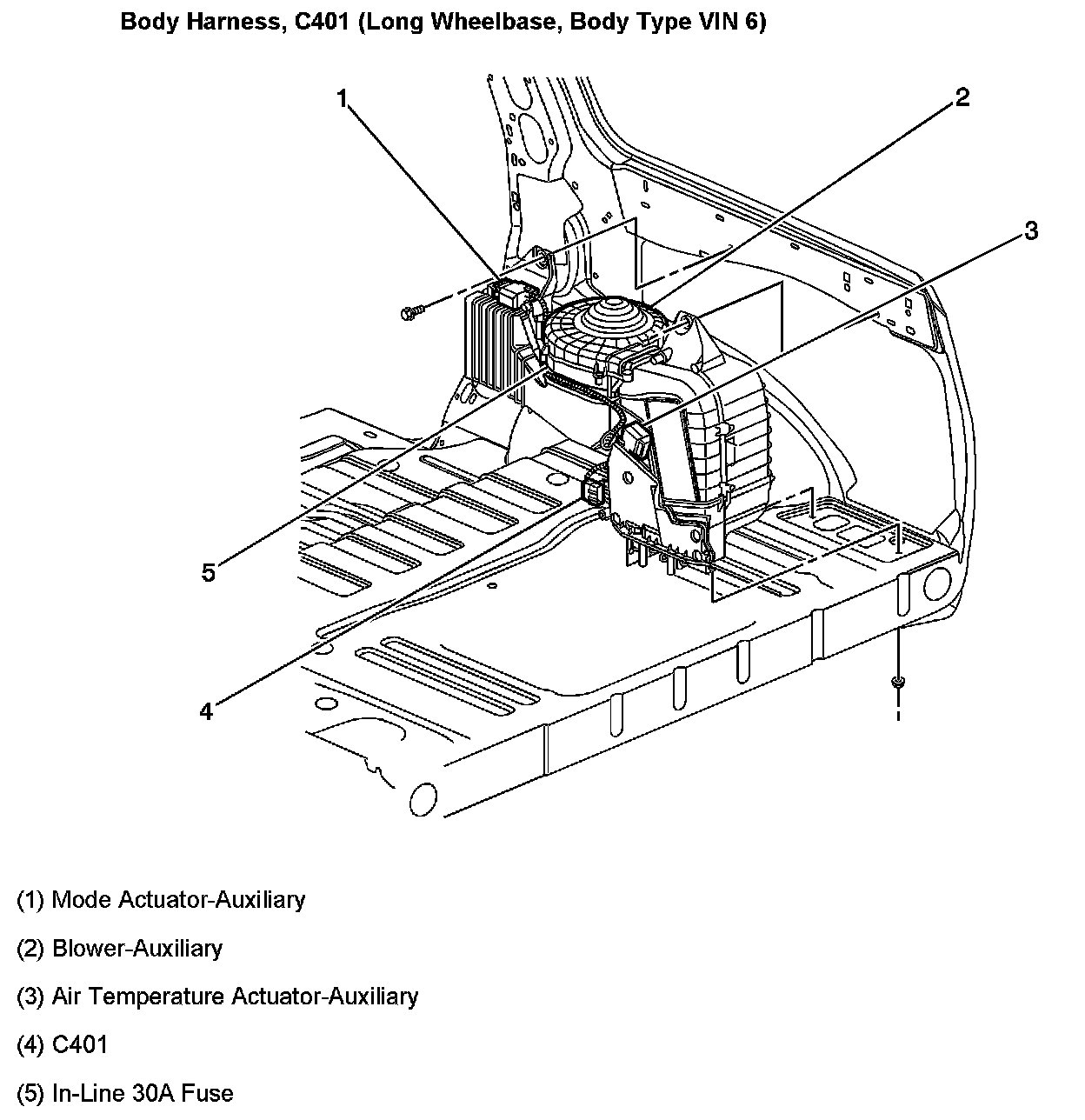 Body Harness, C401 (Long Wheelbase, Body Type VIN 6)

1

2

3

5

4

(1) Mode Actuator-Auxiliary

(2) Blower-Auxiliary

(3) Air Temperature Actuator-Auxiliary

(4) C401

(5) In-Line 30A Fuse