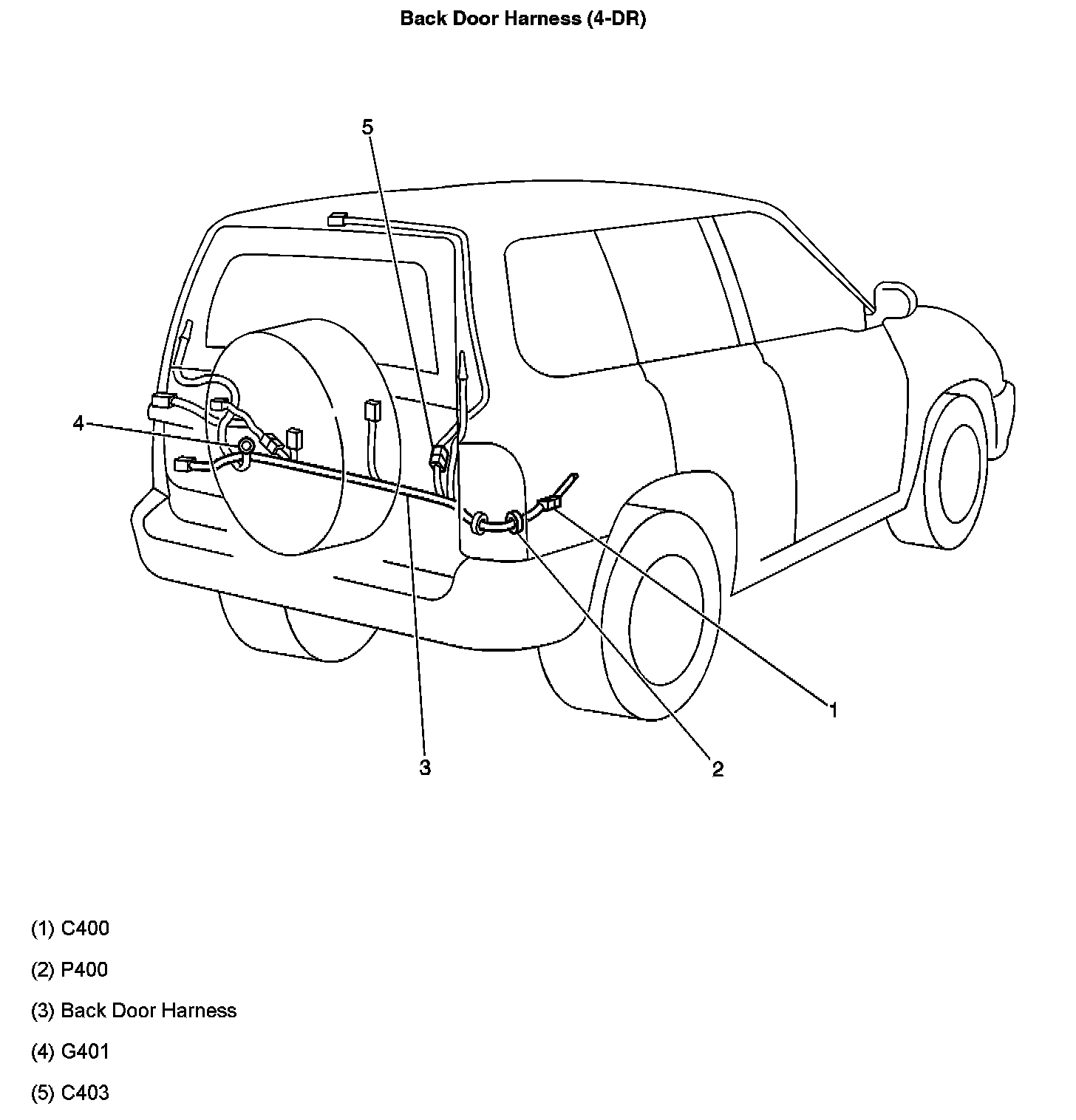 Back Door Harness (4-DR)

5
4
1
3
2

(1) C400

(2) P400

(3) Back Door Harness

(4) G401

(5) C403