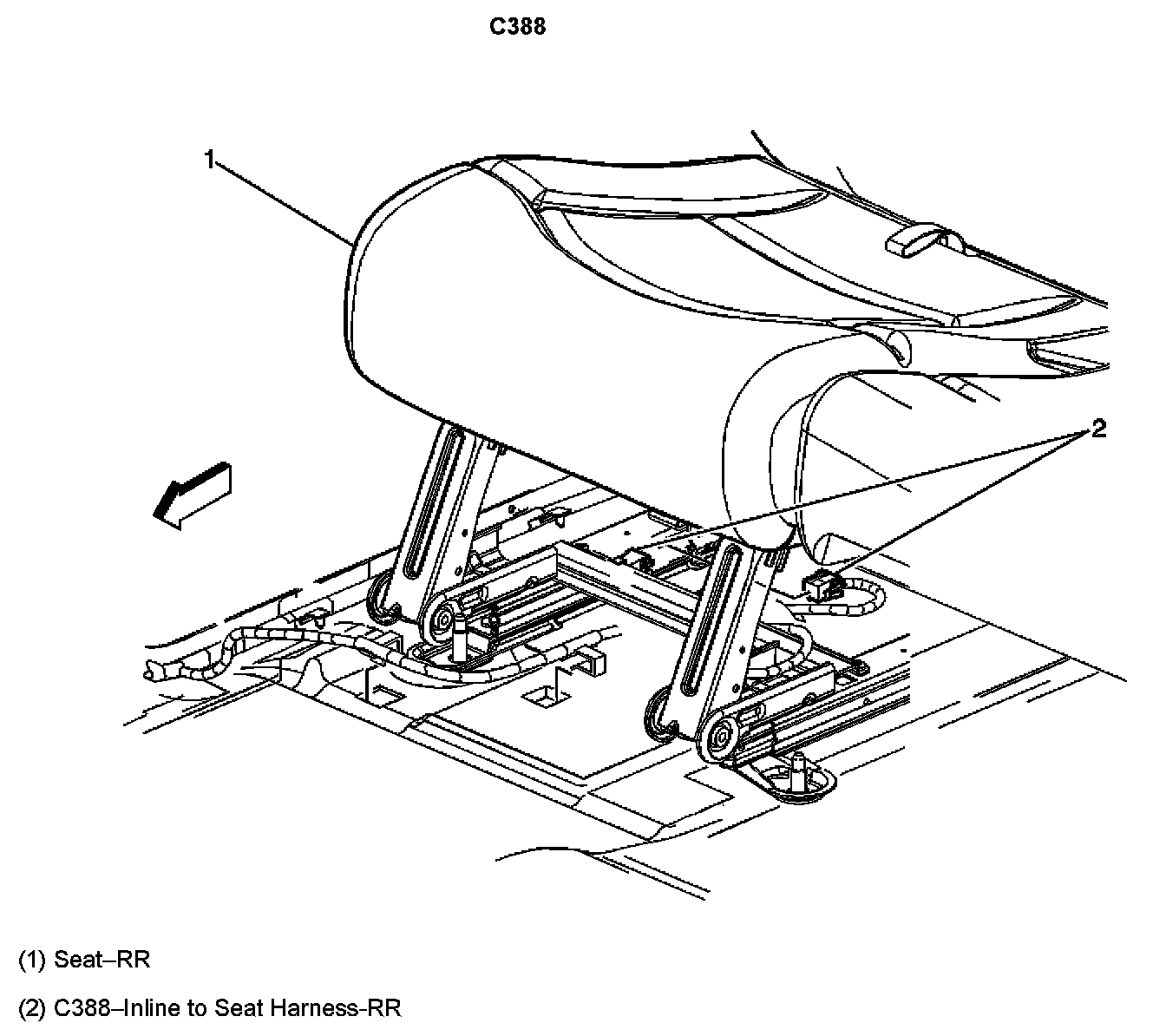 C388

1

2

(1) Seat–RR

(2) C388–Inline to Seat Harness-RR