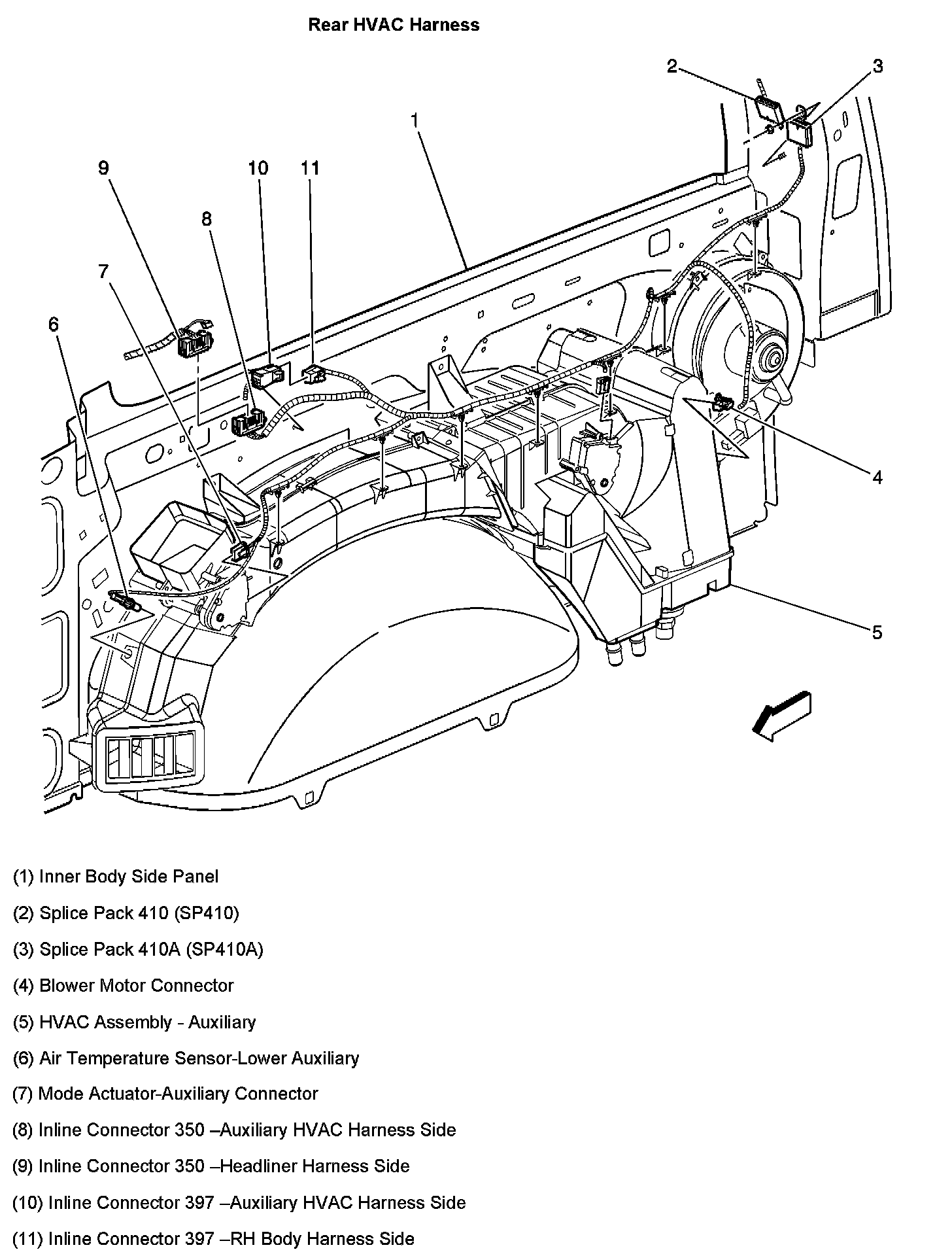 Rear HVAC Harness

2
3
1
9
10
11
8
7
6
4
5

(1) Inner Body Side Panel

(2) Splice Pack 410 (SP410)

(3) Splice Pack 410A (SP410A)

(4) Blower Motor Connector

(5) HVAC Assembly - Auxiliary

(6) Air Temperature Sensor-Lower Auxiliary

(7) Mode Actuator-Auxiliary Connector

(8) Inline Connector 350 –Auxiliary HVAC Harness Side

(9) Inline Connector 350 –Headliner Harness Side

(10) Inline Connector 397 –Auxiliary HVAC Harness Side

(11) Inline Connector 397 –RH Body Harness Side