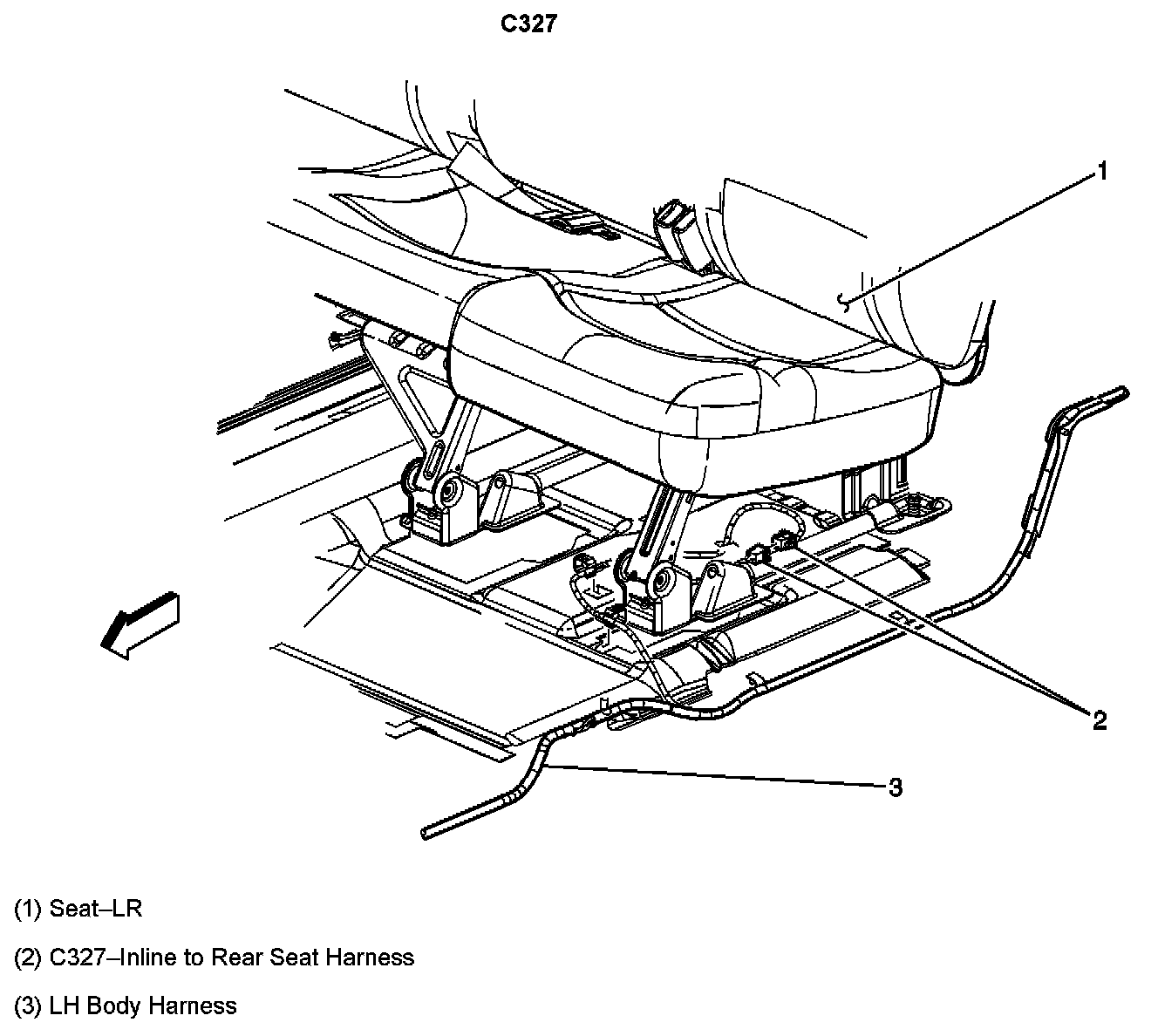 C327

1

2

3

(1) Seat–LR

(2) C327–Inline to Rear Seat Harness

(3) LH Body Harness