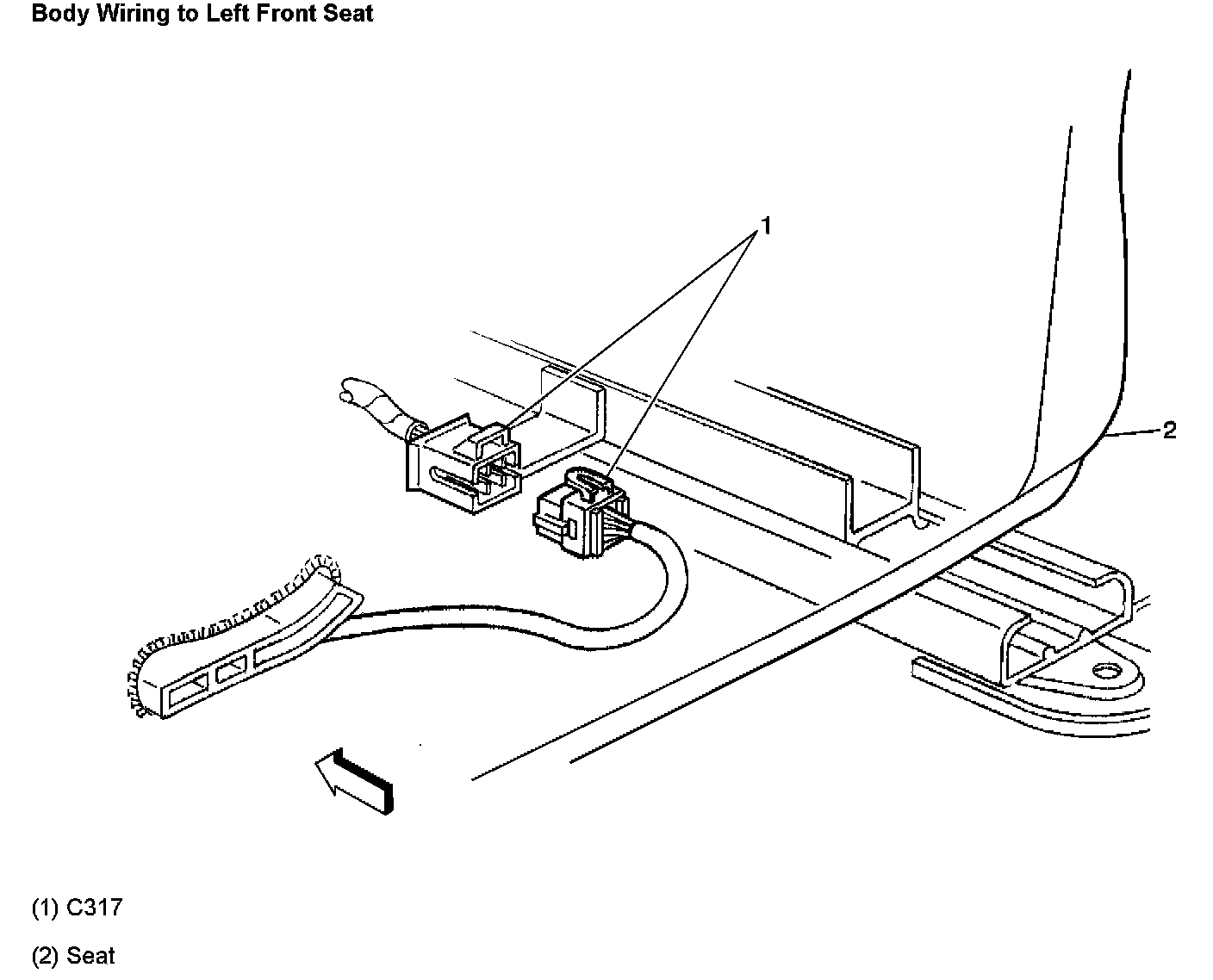 Body Wiring to Left Front Seat

1

2

(1) C317

(2) Seat