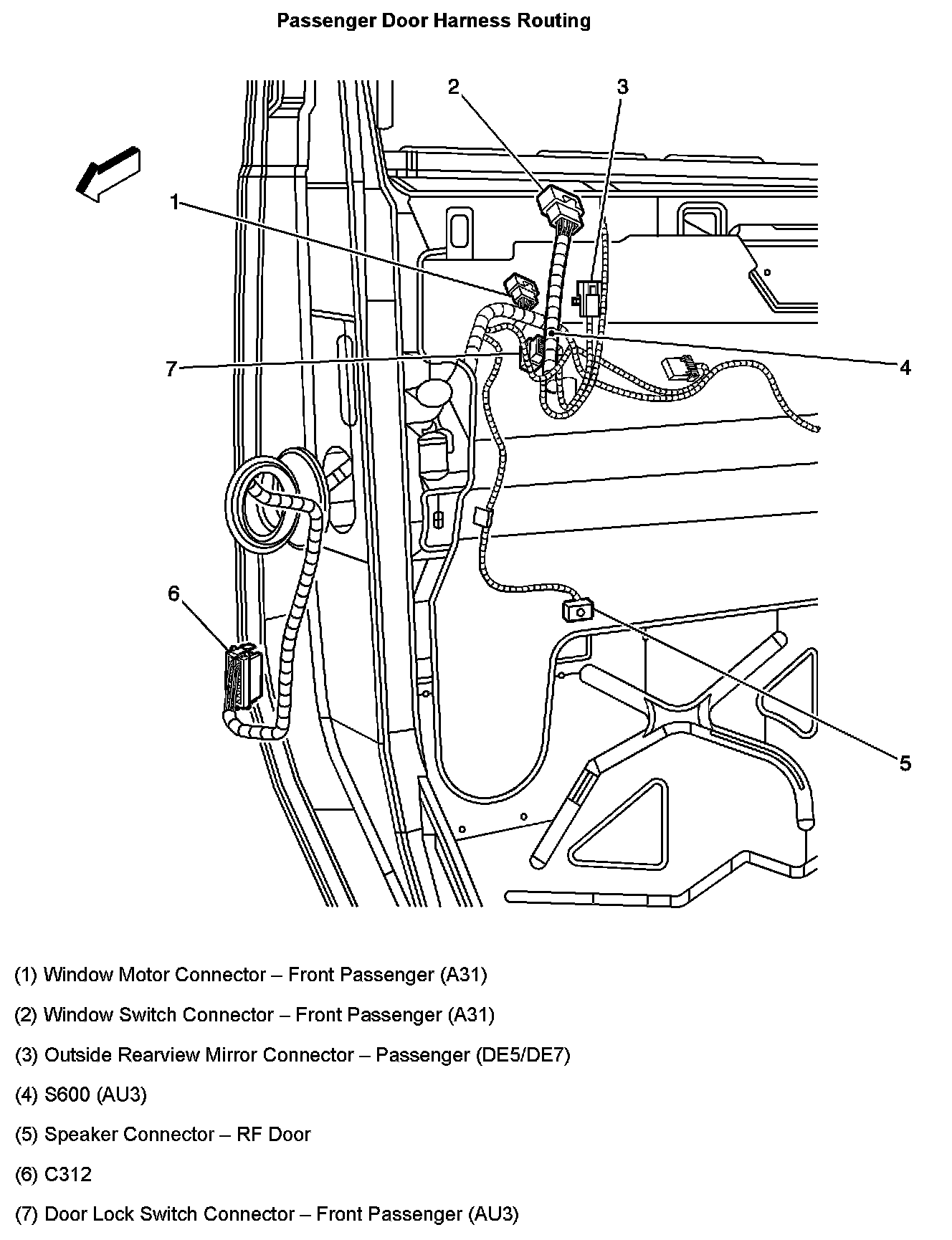 Passenger Door Harness Routing

2
3
1
7
4
6
5

(1) Window Motor Connector – Front Passenger (A31)

(2) Window Switch Connector – Front Passenger (A31)

(3) Outside Rearview Mirror Connector – Passenger (DE5/DE7)

(4) S600 (AU3)

(5) Speaker Connector – RF Door

(6) C312

(7) Door Lock Switch Connector – Front Passenger (AU3)