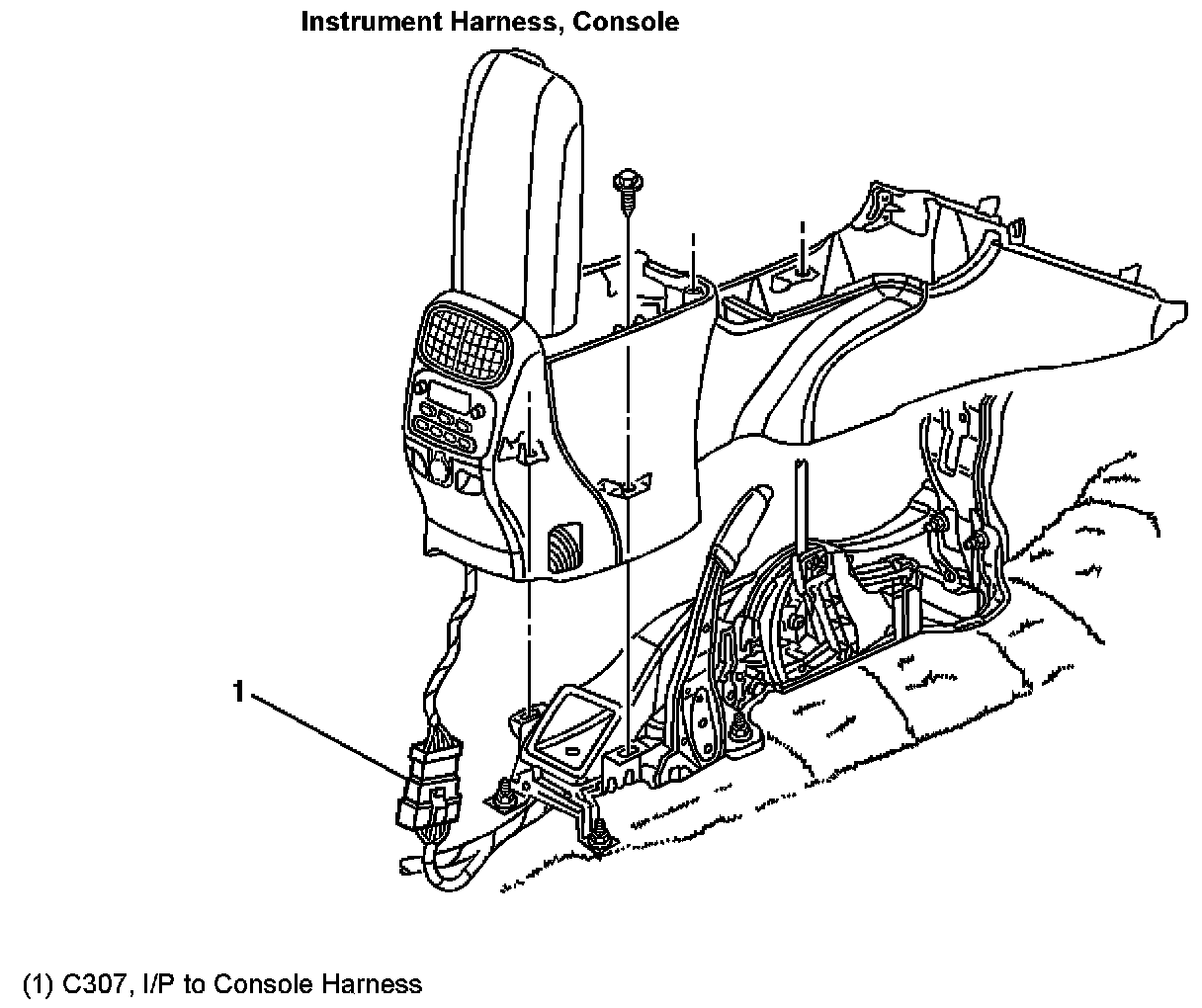 Instrument Harness, Console

1

(1) C307, I/P to Console Harness