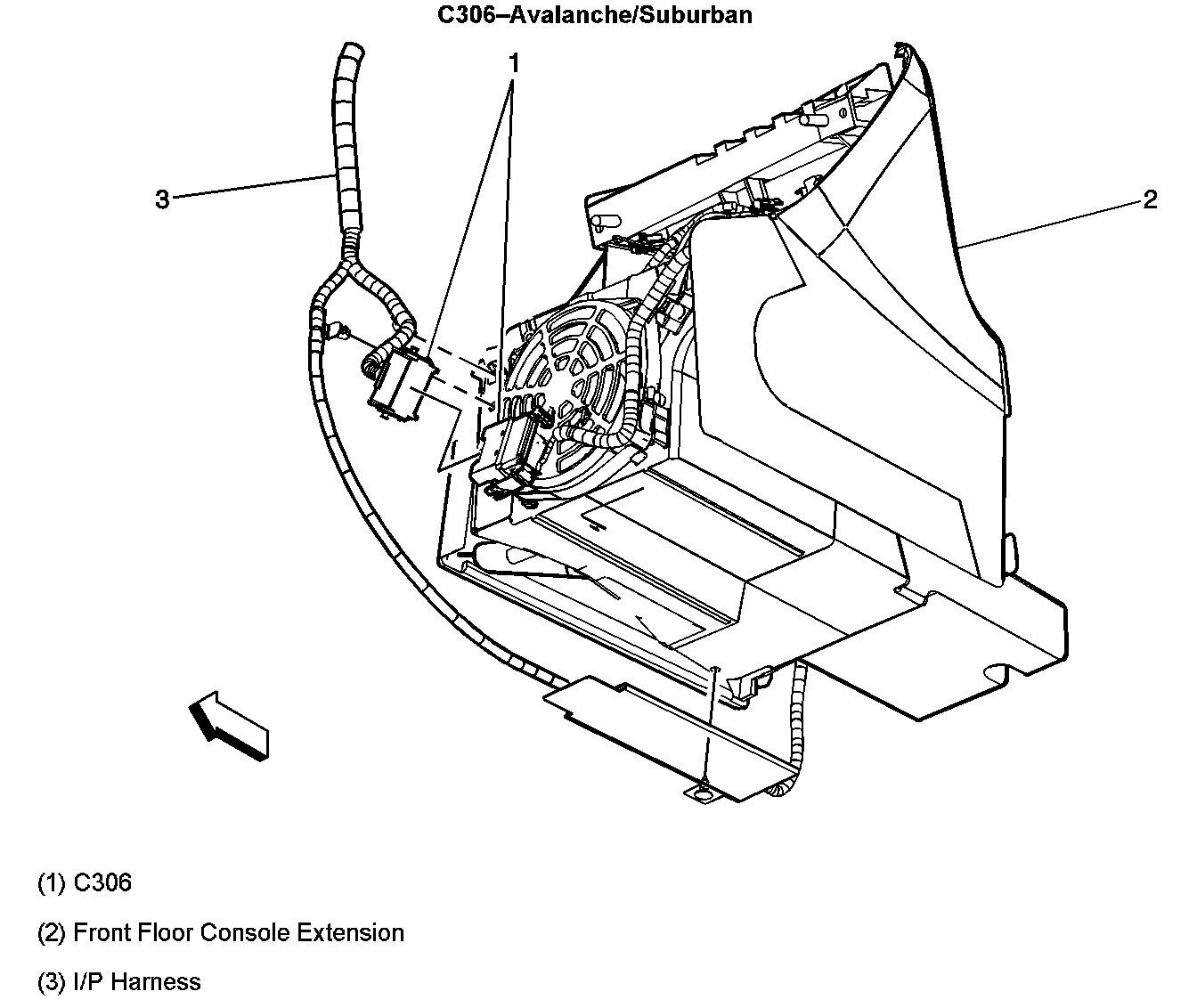 C306–Avalanche/Suburban

1

3

2

(1) C306

(2) Front Floor Console Extension

(3) I/P Harness