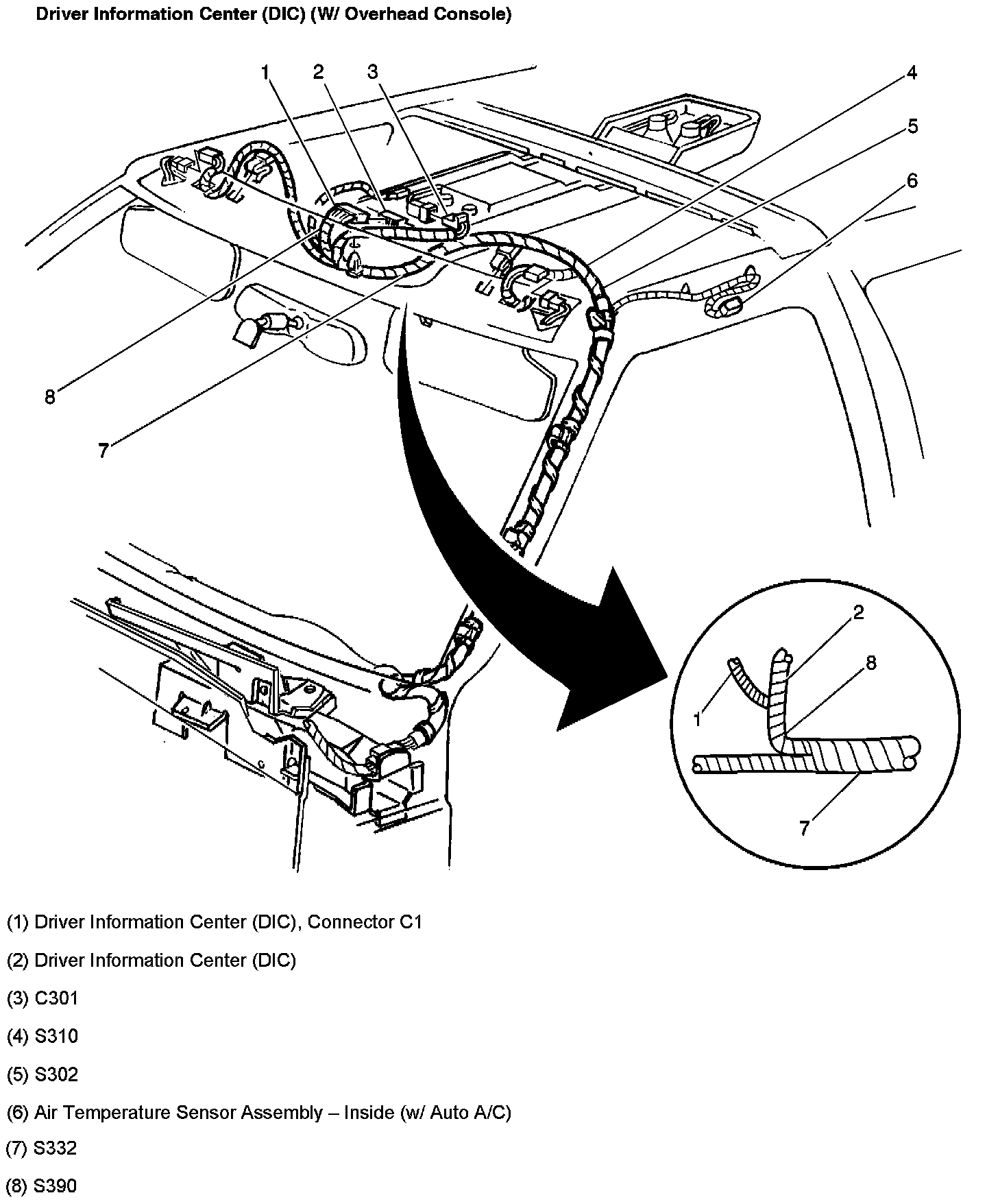 Driver Information Center (DIC) (W/ Overhead Console)

1
2
3
4
5
6
8
7

2
8
1
7

(1) Driver Information Center (DIC), Connector C1

(2) Driver Information Center (DIC)

(3) C301

(4) S310

(5) S302

(6) Air Temperature Sensor Assembly – Inside (w/ Auto A/C)

(7) S332

(8) S390