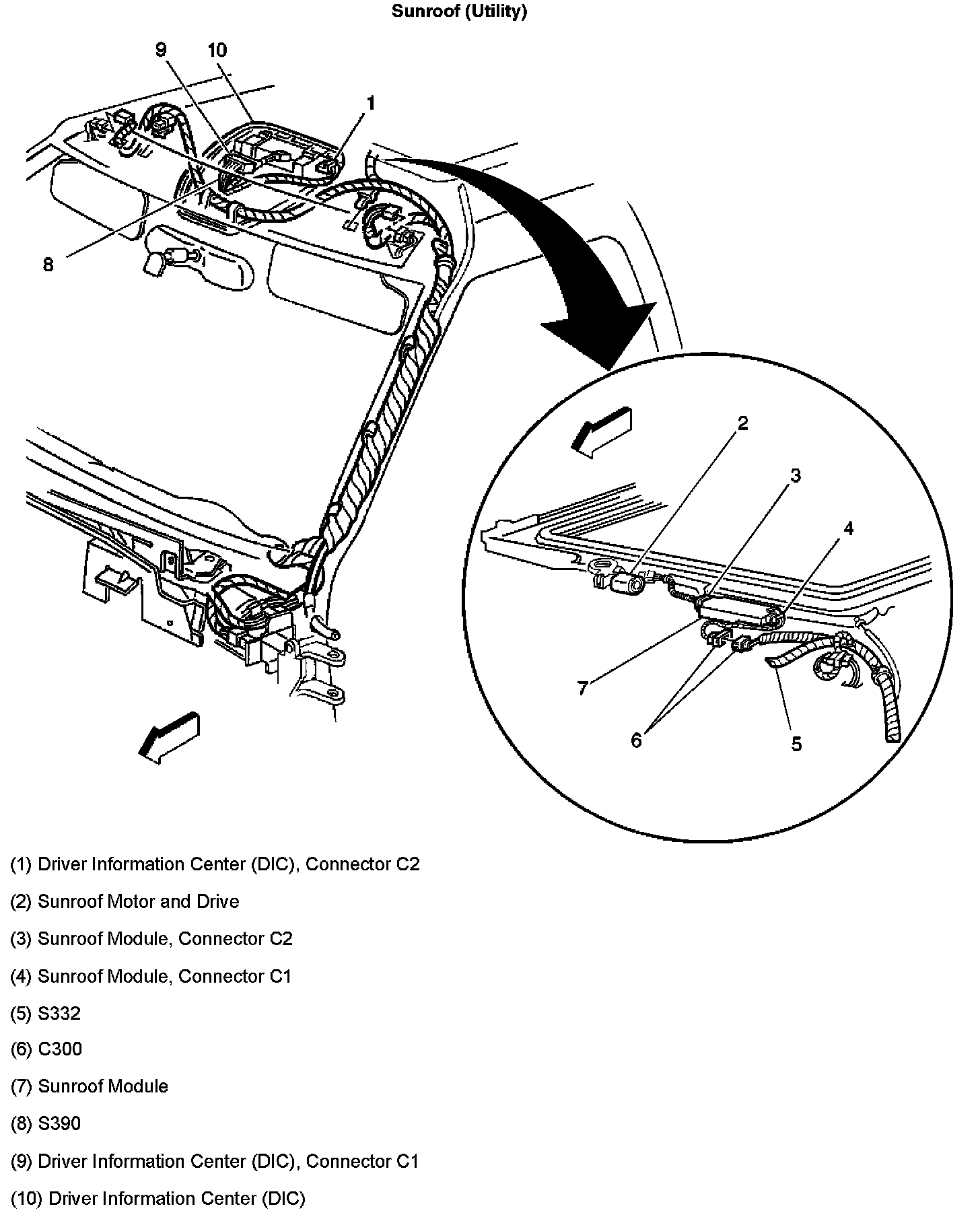 Sunroof (Utility)

9
10
1
8
2
3
4
7
6
5

(1) Driver Information Center (DIC), Connector C2

(2) Sunroof Motor and Drive

(3) Sunroof Module, Connector C2

(4) Sunroof Module, Connector C1

(5) S332

(6) C300

(7) Sunroof Module

(8) S390

(9) Driver Information Center (DIC), Connector C1

(10) Driver Information Center (DIC)