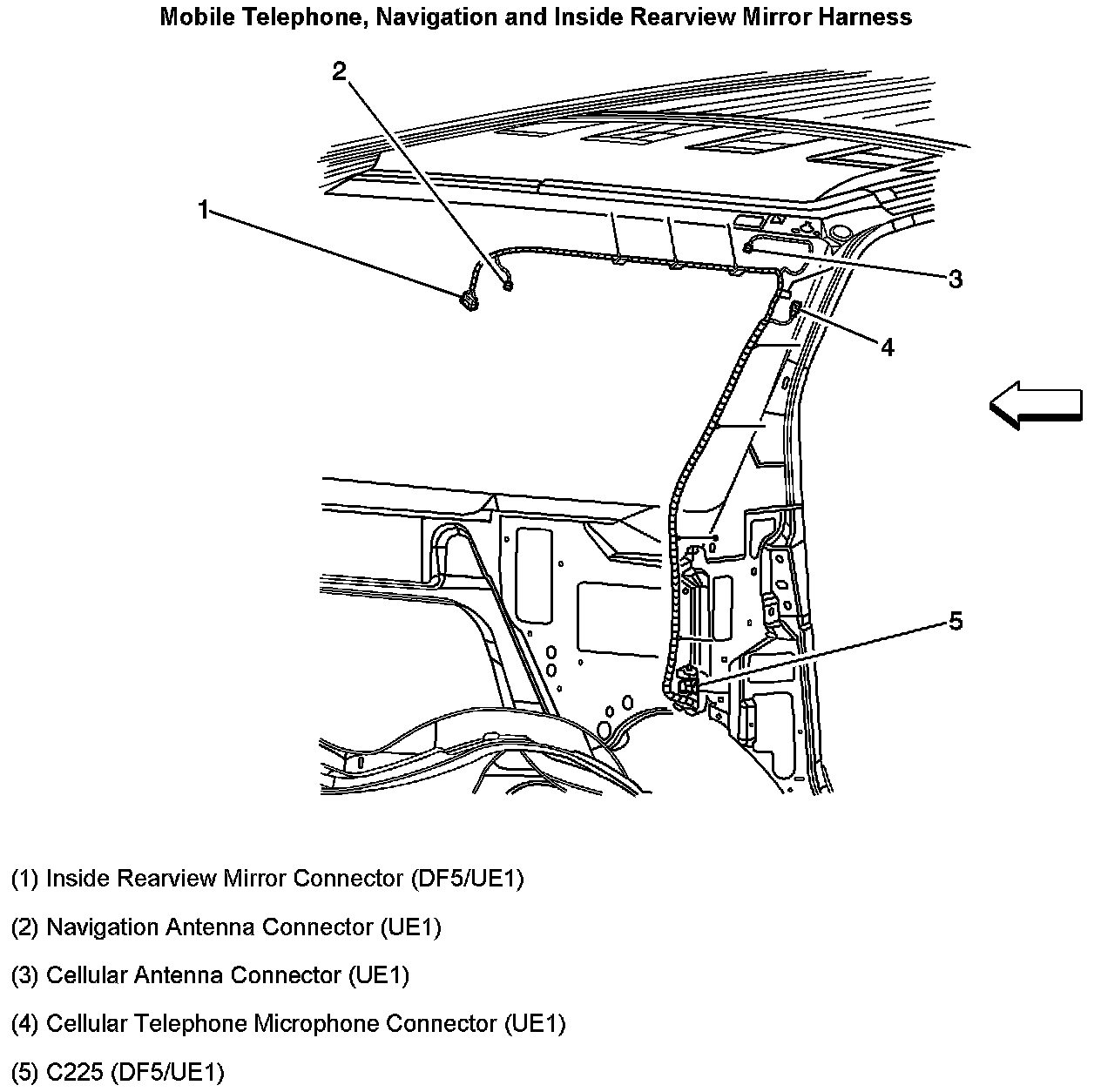 Mobile Telephone, Navigation and Inside Rearview Mirror Harness

2

1

3

4

5

(1) Inside Rearview Mirror Connector (DF5/UE1)

(2) Navigation Antenna Connector (UE1)

(3) Cellular Antenna Connector (UE1)

(4) Cellular Telephone Microphone Connector (UE1)

(5) C225 (DF5/UE1)