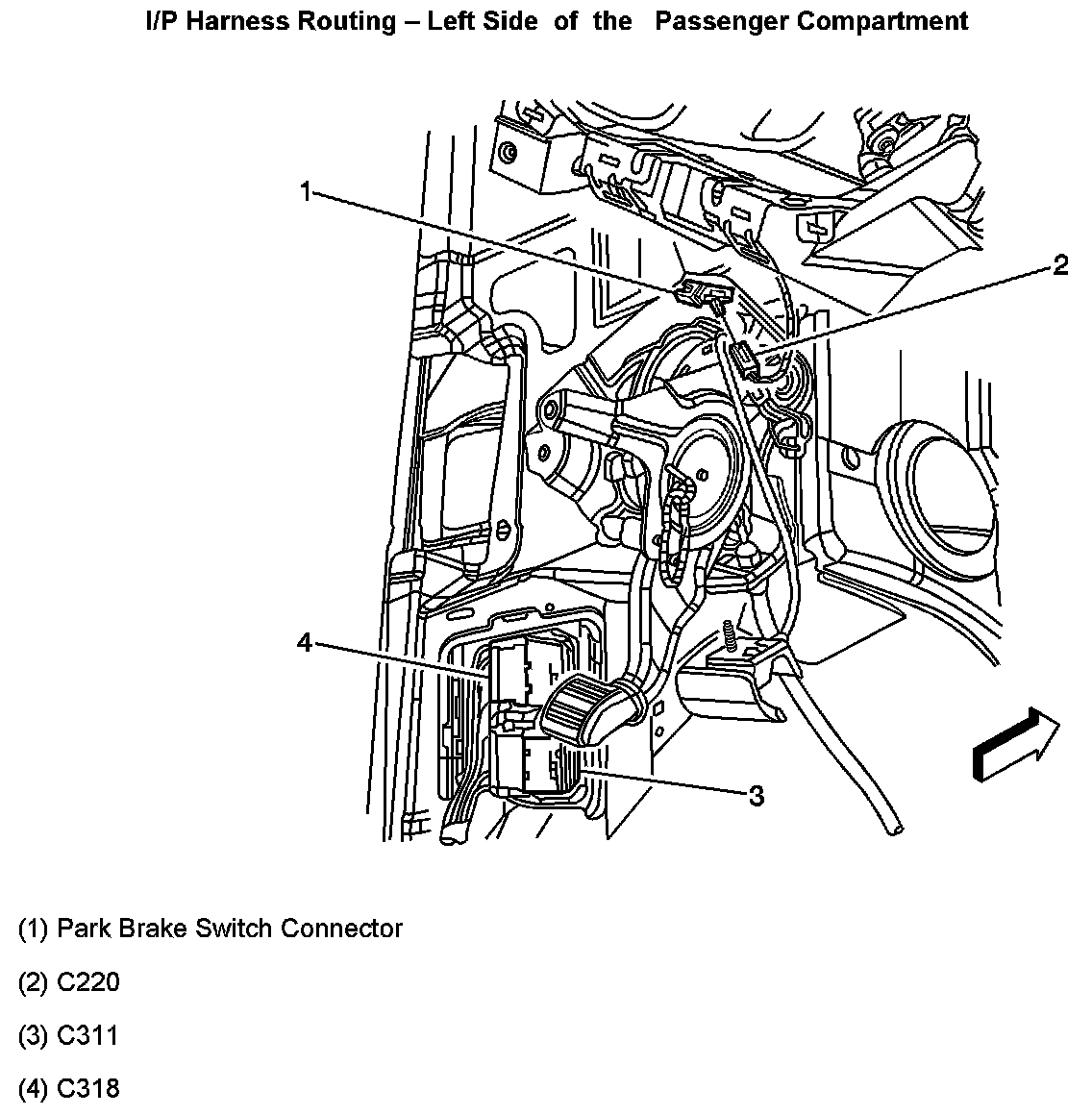 I/P Harness Routing – Left Side of the Passenger Compartment

1

2

4

3

(1) Park Brake Switch Connector

(2) C220

(3) C311

(4) C318