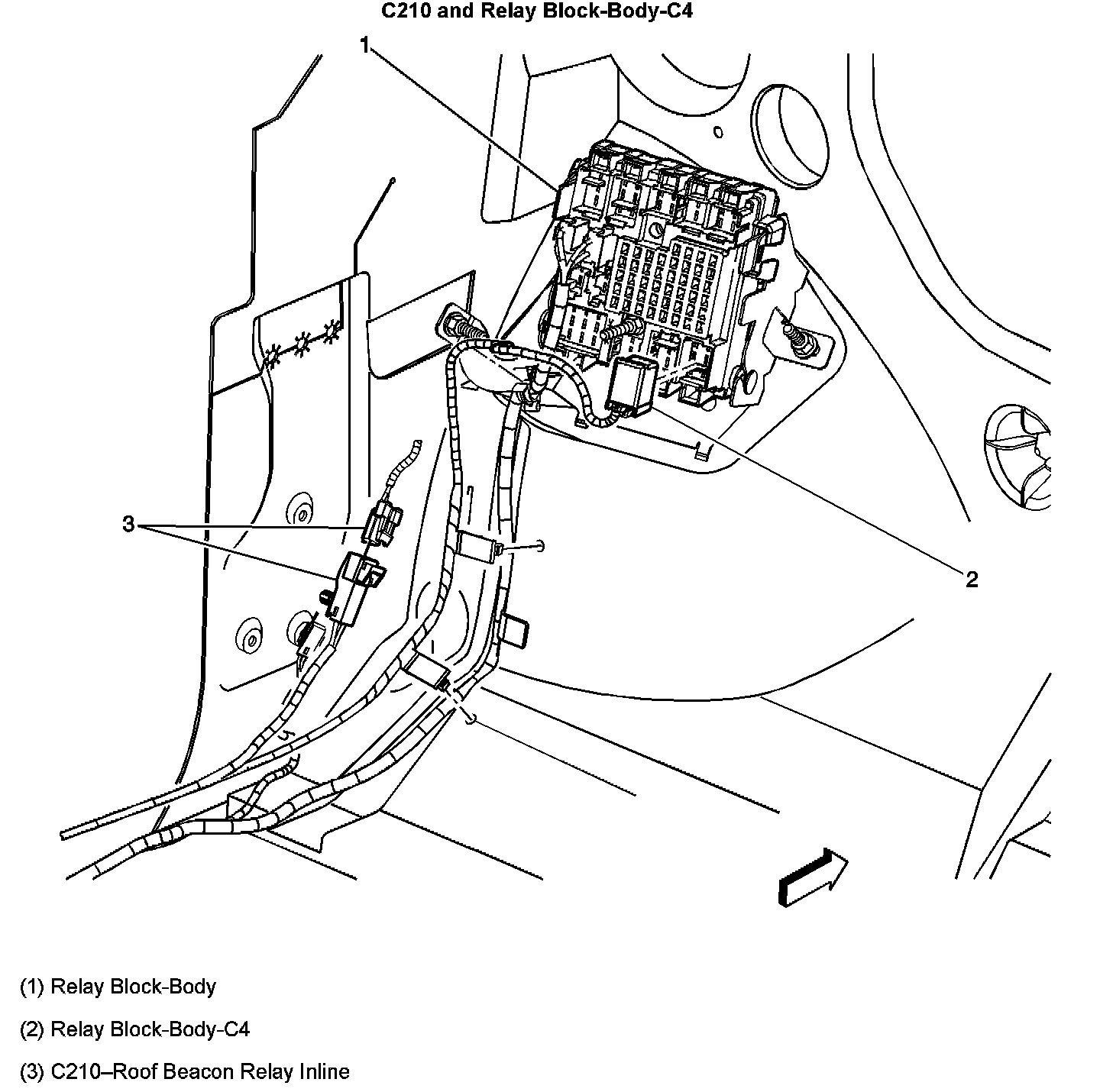 C210 and Relay Block-Body-C4

1

3

2

(1) Relay Block-Body

(2) Relay Block-Body-C4

(3) C210–Roof Beacon Relay Inline