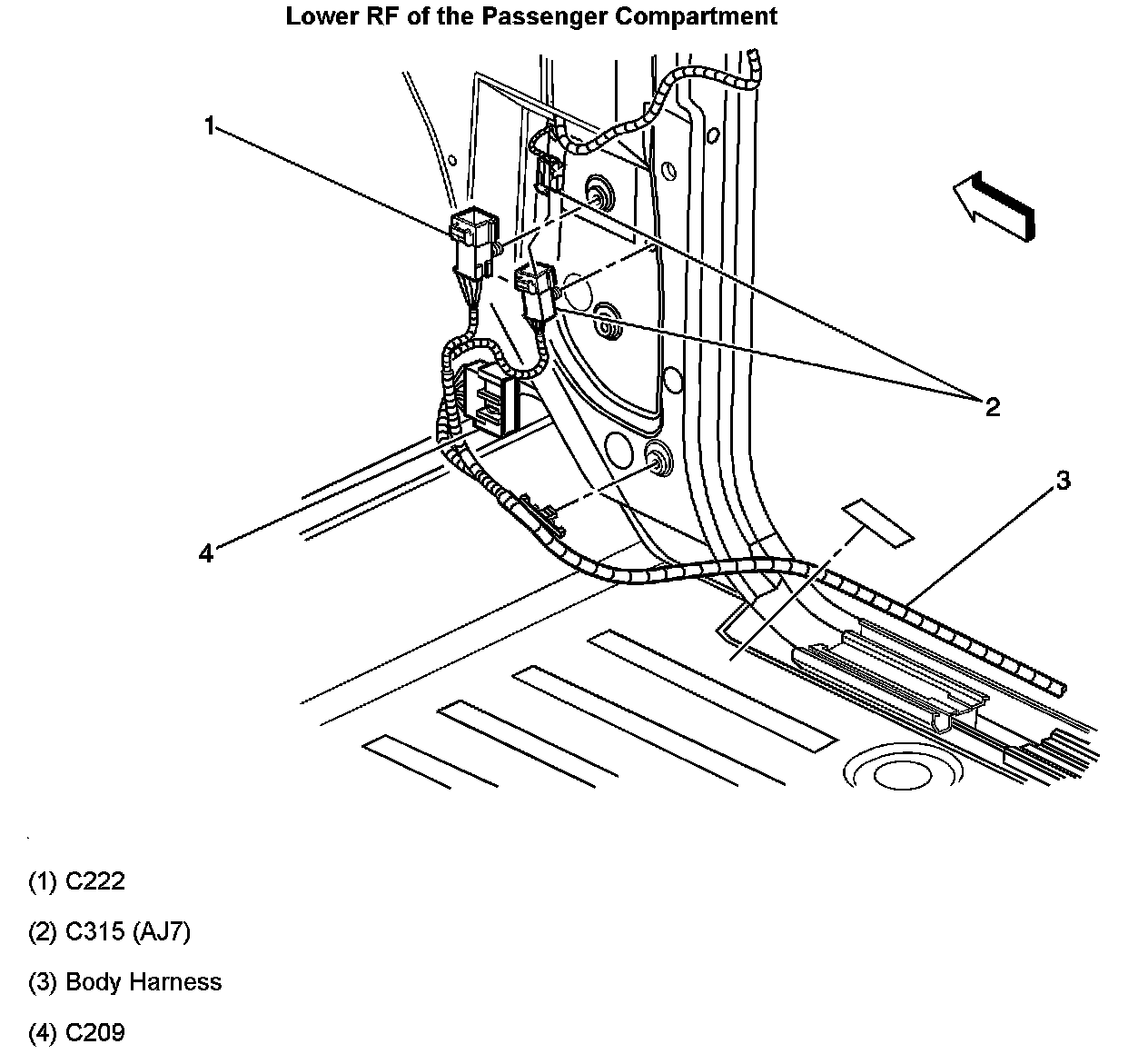 Lower RF of the Passenger Compartment

1

2

3

4

(1) C222

(2) C315 (AJ7)

(3) Body Harness

(4) C209