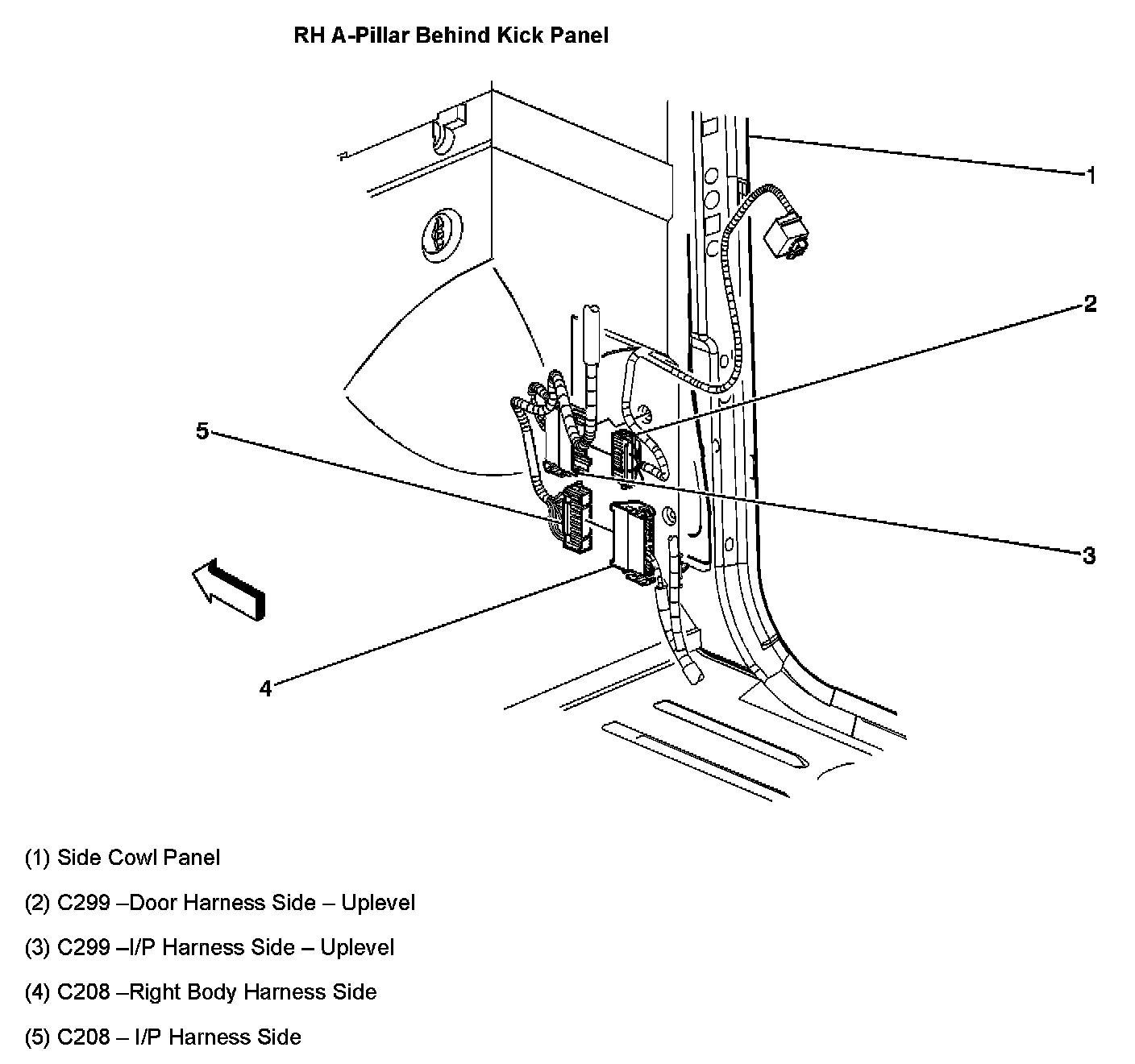 RH A-Pillar Behind Kick Panel

1

2

5

3

4

(1) Side Cowl Panel

(2) C299 –Door Harness Side – Uplevel

(3) C299 –I/P Harness Side – Uplevel

(4) C208 –Right Body Harness Side

(5) C208 – I/P Harness Side