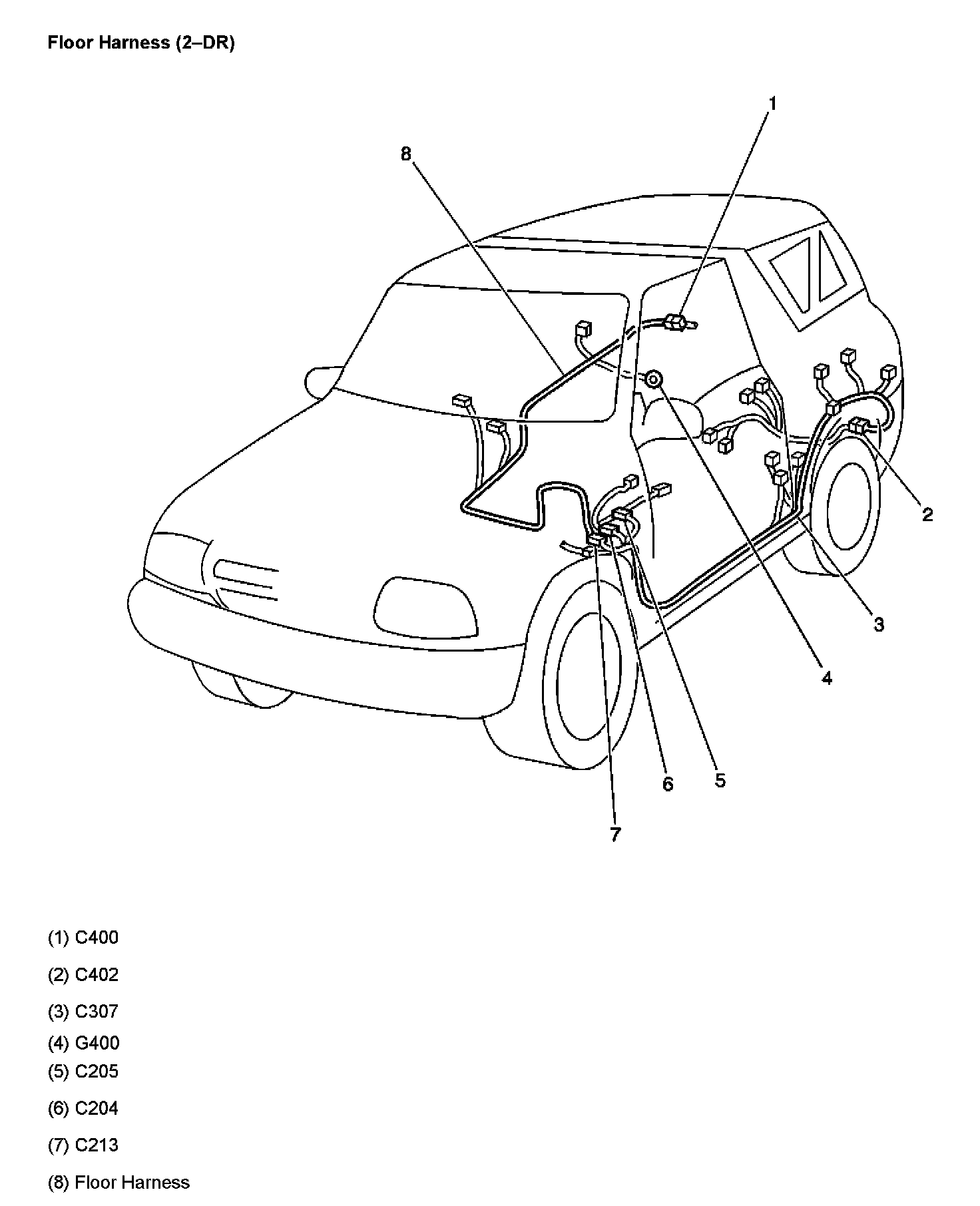 Floor Harness (2–DR)

1
8
2
3
4
5
6
7

(1) C400

(2) C402

(3) C307

(4) G400

(5) C205

(6) C204

(7) C213

(8) Floor Harness