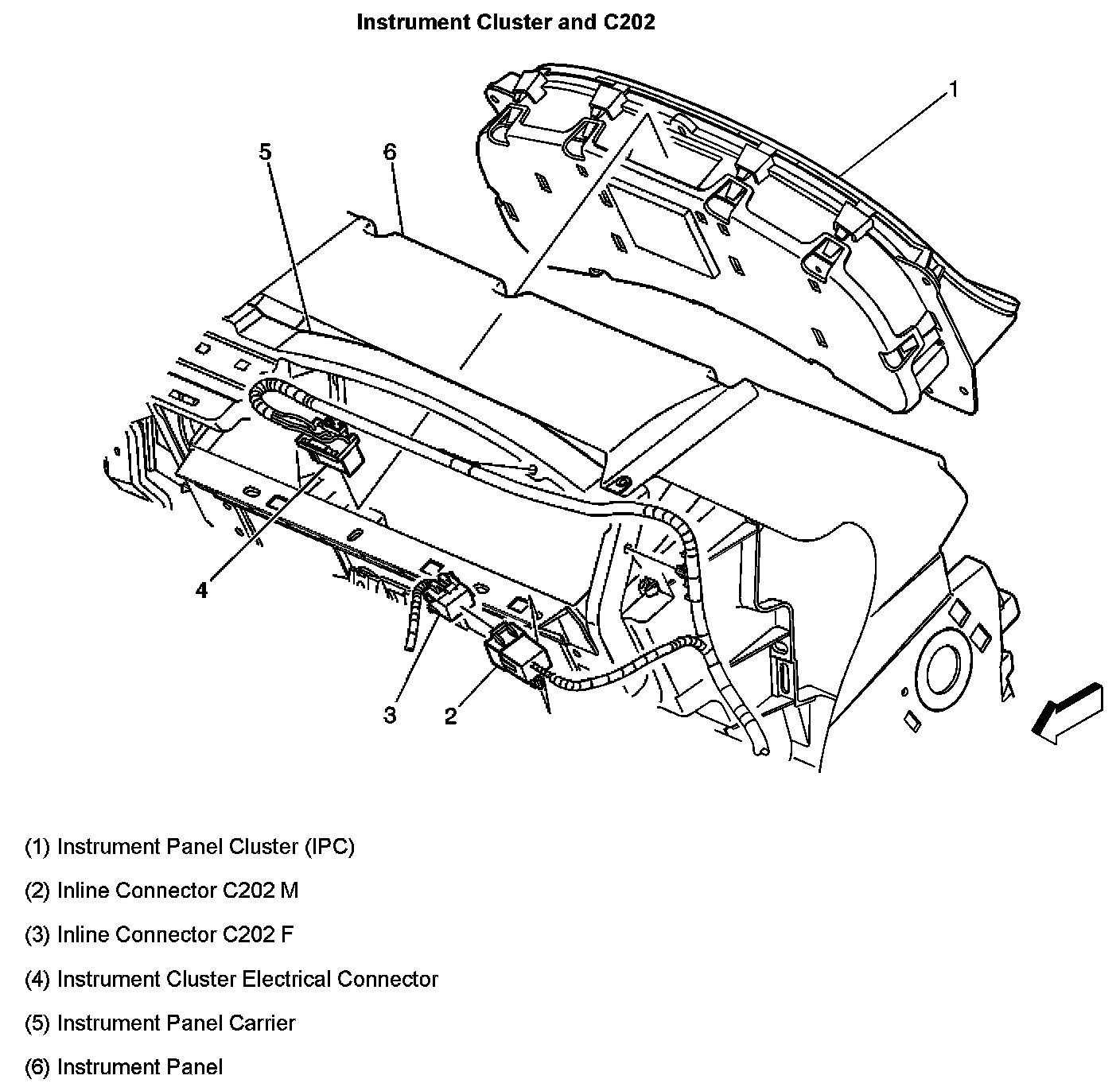 Instrument Cluster and C202

1

5

6

4

3

2

(1) Instrument Panel Cluster (IPC)

(2) Inline Connector C202 M

(3) Inline Connector C202 F

(4) Instrument Cluster Electrical Connector

(5) Instrument Panel Carrier

(6) Instrument Panel